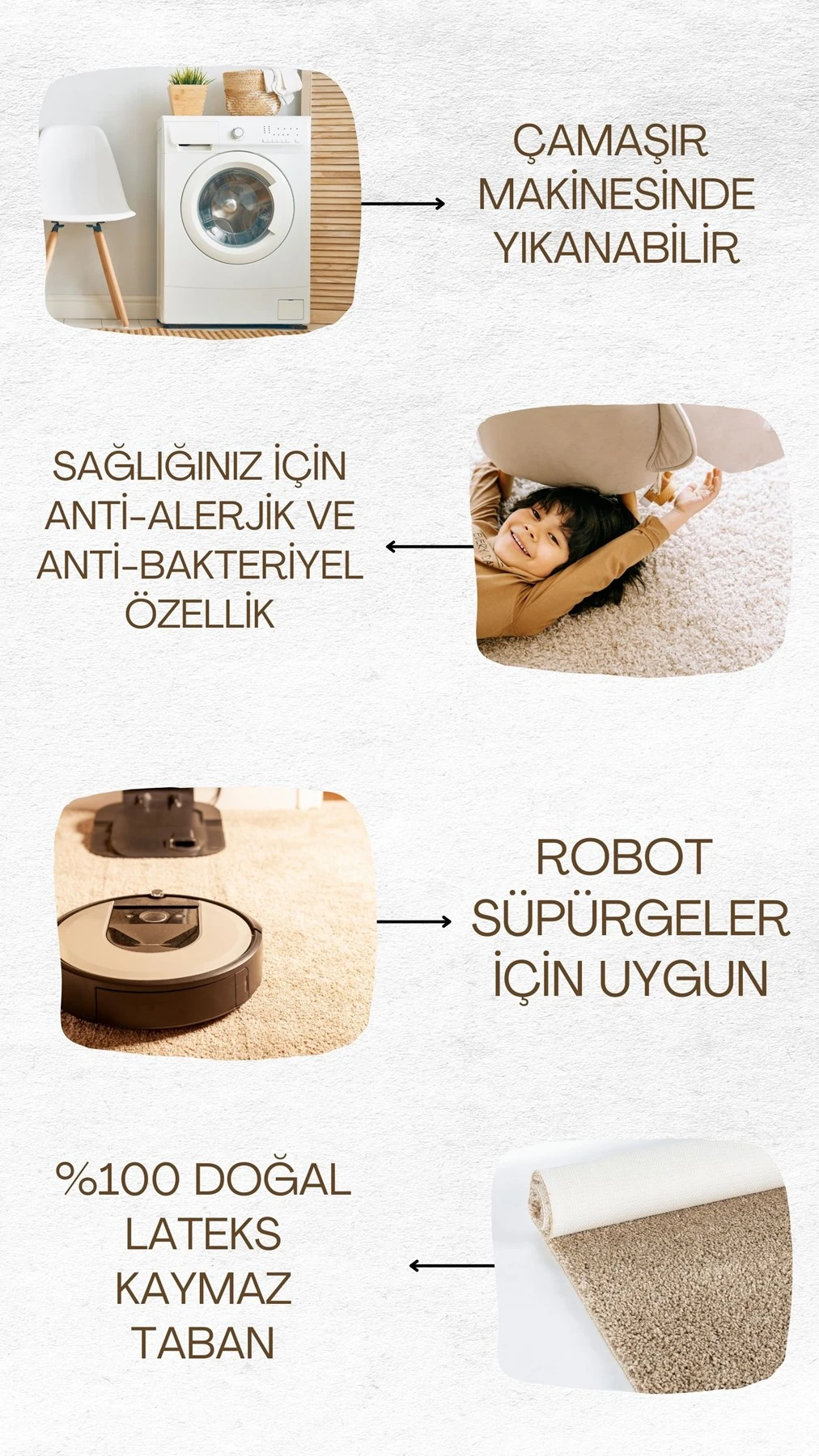 ÇAMAŞIR MAKİNESİNDE YIKANABİLİR

SAĞLIĞINIZ İÇİN ANTİ-ALERJİK VE ANTİ-BAKTERİYEL ÖZELLİK

ROBOT SÜPÜRGELER İÇİN UYGUN

%100 DOĞAL LATEKS KAYMAZ TABAN