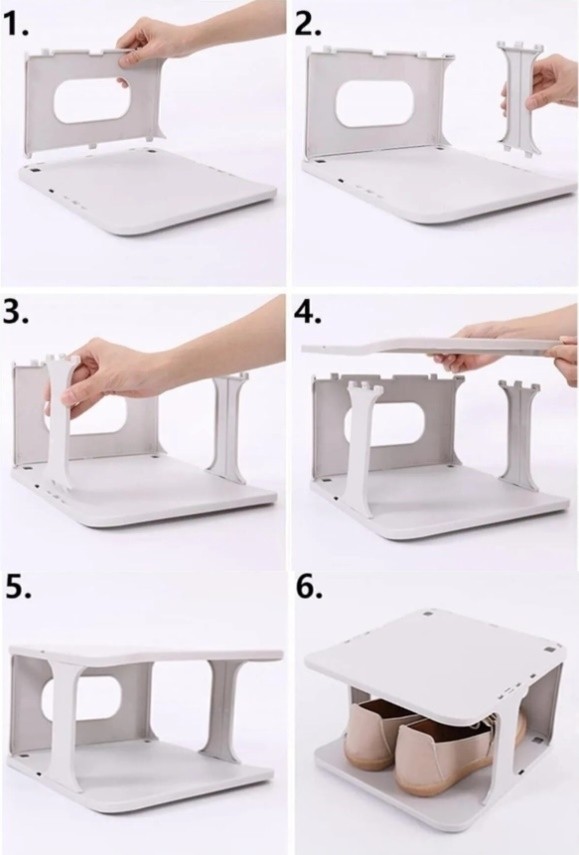 1.

2.

3.

4.

5.

6.