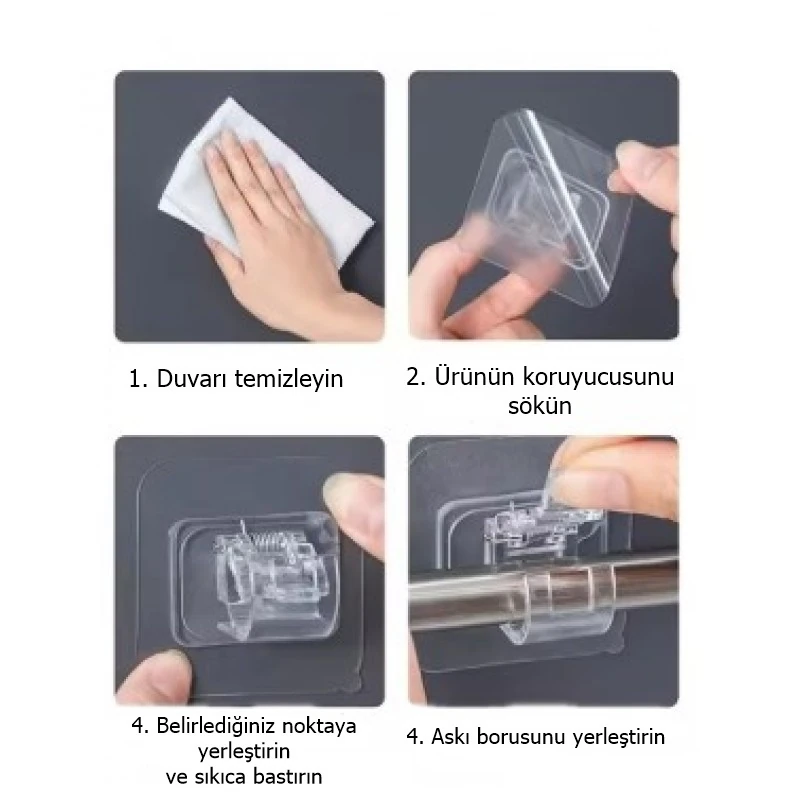 1. Duvarı temizleyin

2. Ürünün koruyucusunu sökün

4. Belirlediğiniz noktaya yerleştirin ve sıkıca bastırın

4. Askı borusunu yerleştirin