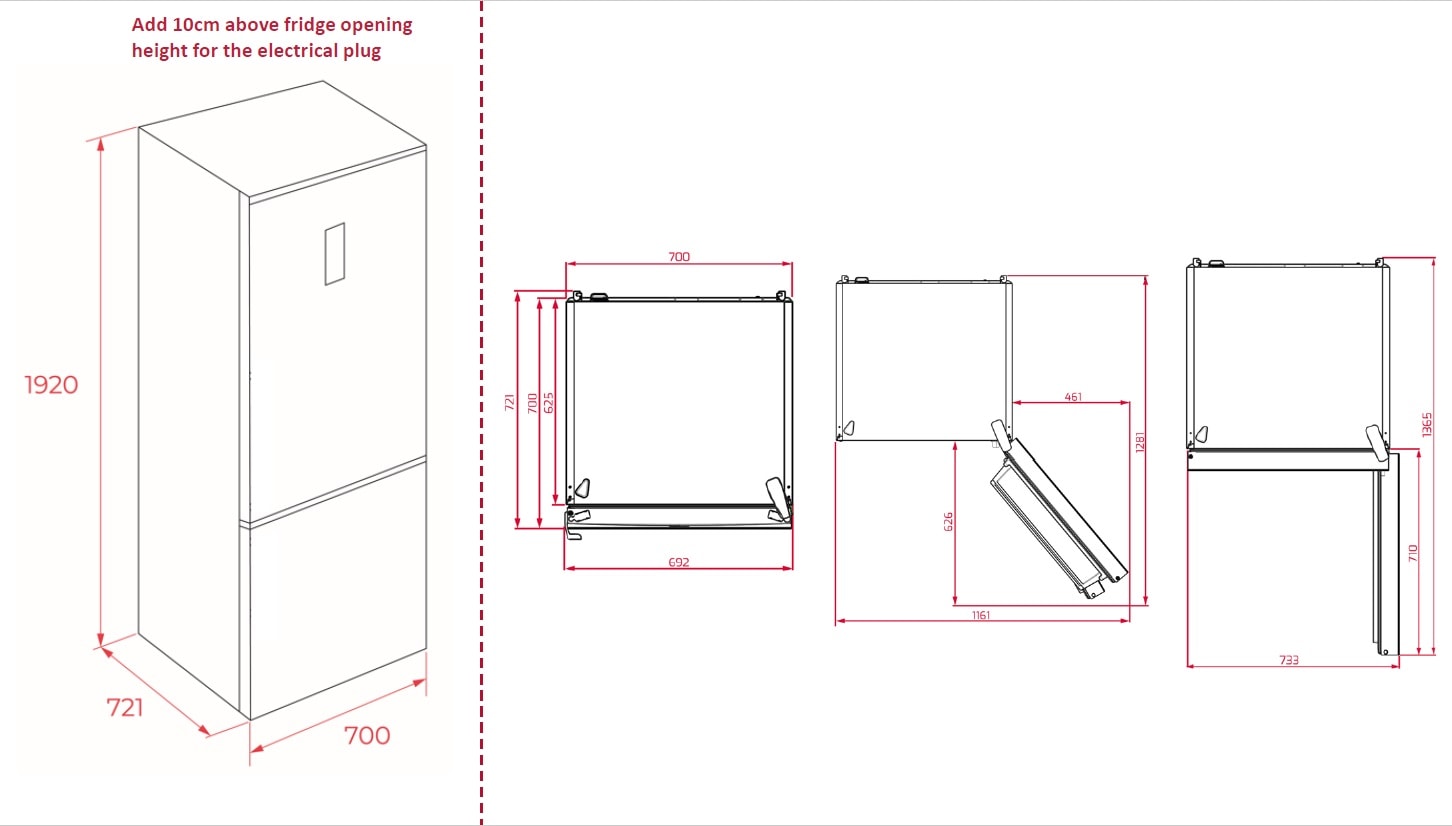 Add 10cm above fridge opening height for the electrical plug

1920

721

700

700

721
700
625

692

461

1281

626

1161

1365

710

733