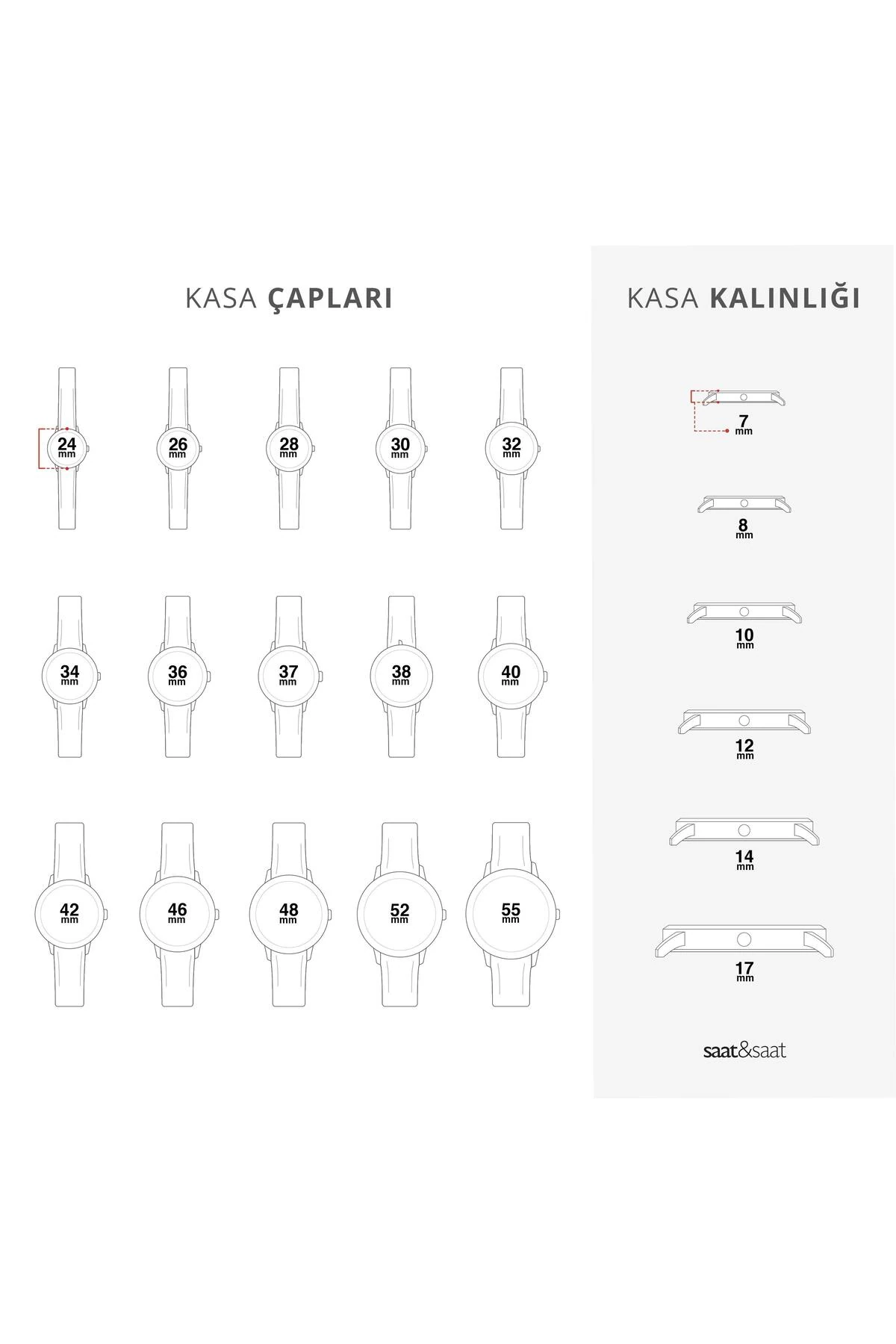 KASA ÇAPLARI

24 mm
26 mm
28 mm
30 mm
32 mm
34 mm
36 mm
37 mm
38 mm
40 mm
42 mm
46 mm
48 mm
52 mm
55 mm

KASA KALINLIĞI

7 mm
8 mm
10 mm
12 mm
14 mm
17 mm

saat&saat