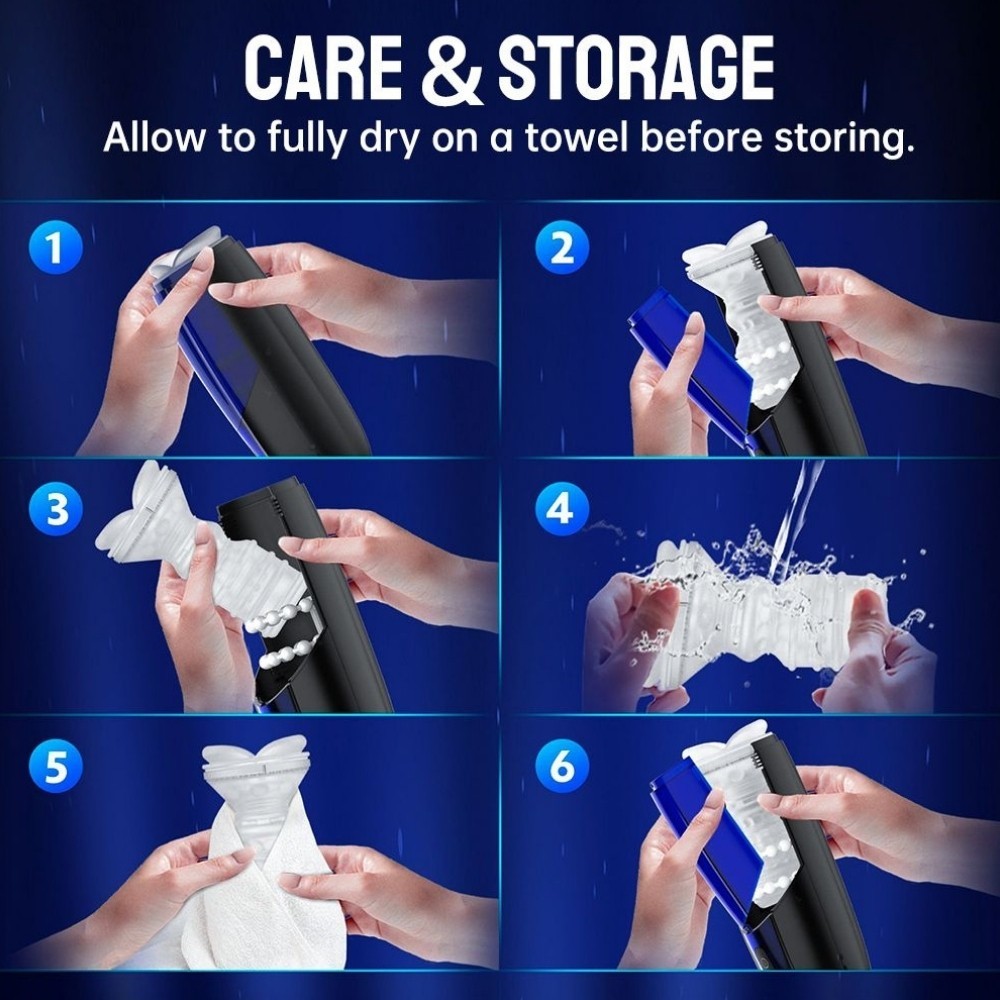 CARE & STORAGE
Allow to fully dry on a towel before storing.

1

2

3

4

5

6