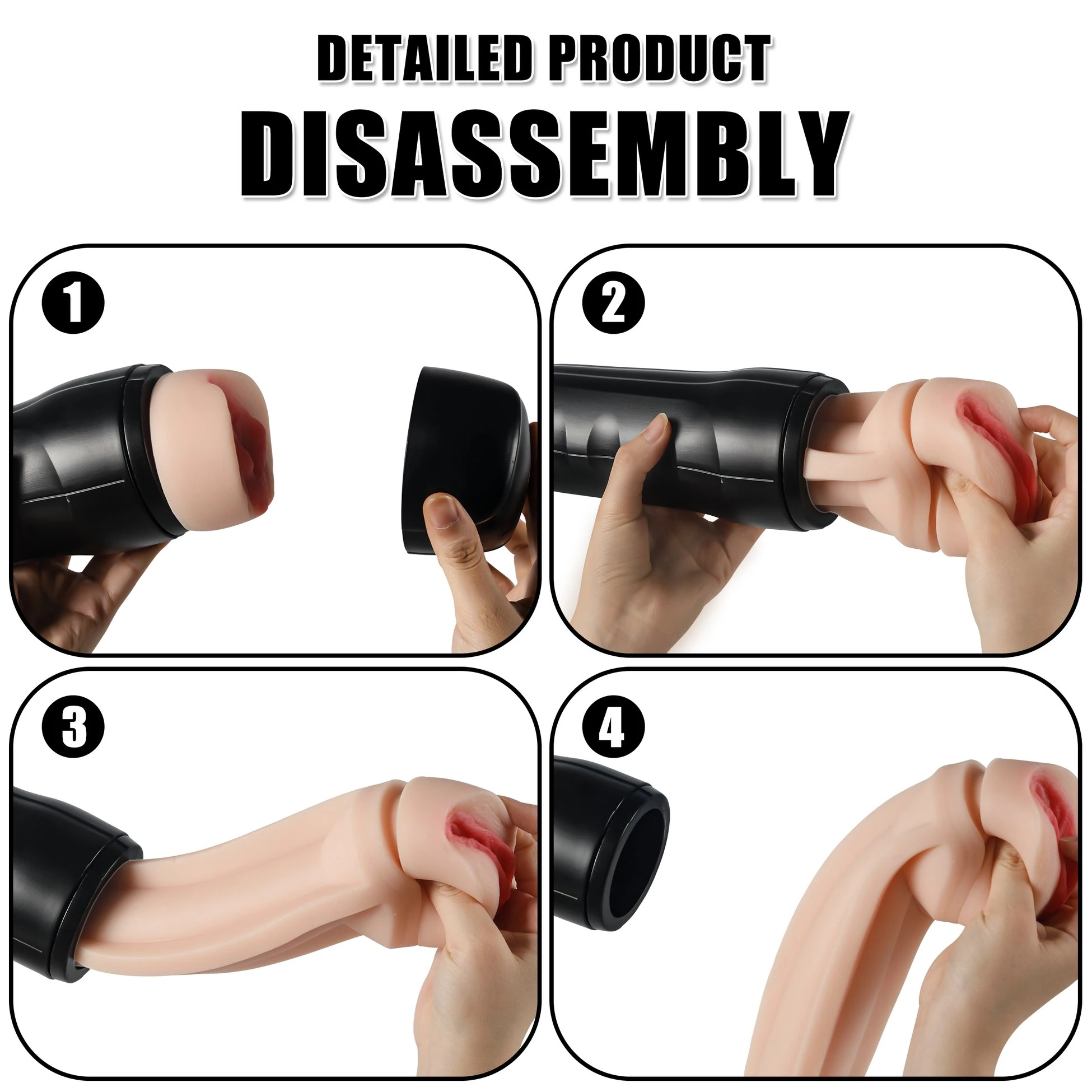 DETAILED PRODUCT
DISASSEMBLY

1

2

3

4