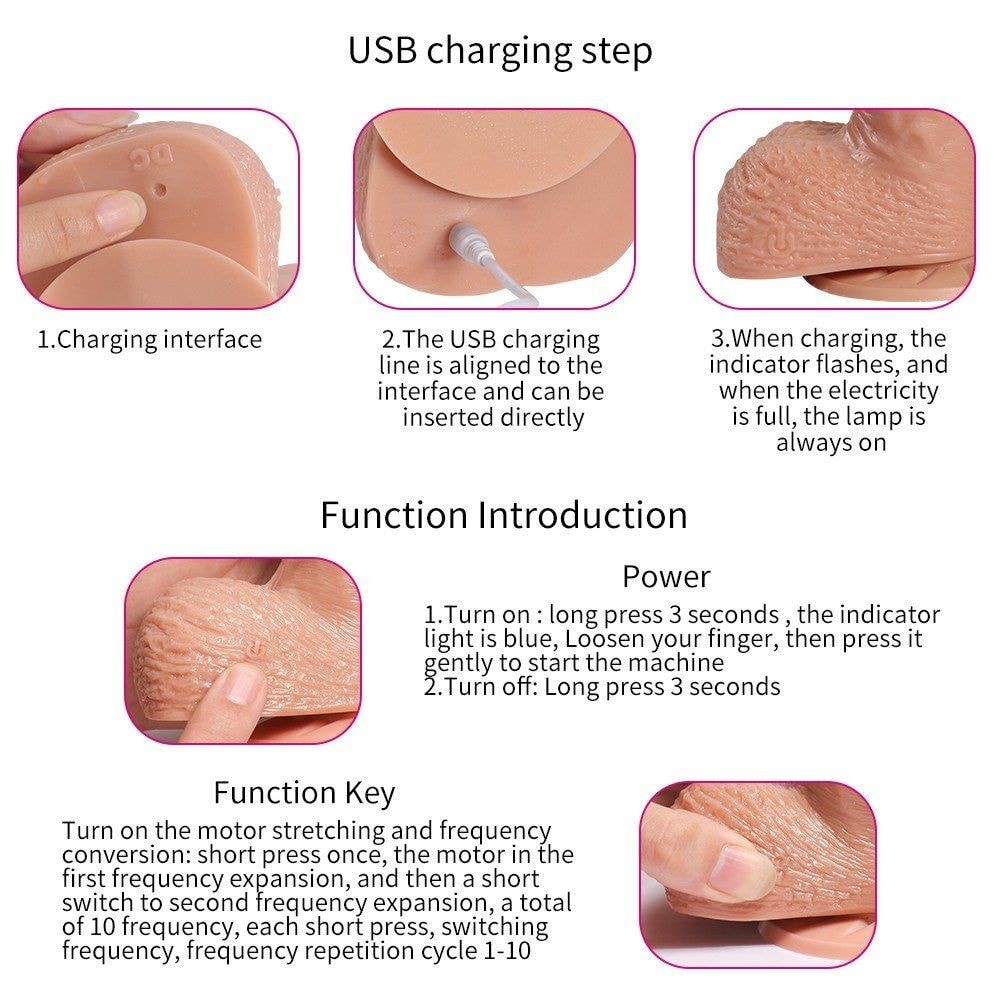 USB charging step

DC

1.Charging interface

2.The USB charging line is aligned to the interface and can be inserted directly

3.When charging, the indicator flashes, and when the electricity is full, the lamp is always on

Function Introduction

Power

1.Turn on : long press 3 seconds , the indicator light is blue, Loosen your finger, then press it gently to start the machine
2.Turn off: Long press 3 seconds

Function Key

Turn on the motor stretching and frequency conversion: short press once, the motor in the first frequency expansion, and then a short switch to second frequency expansion, a total of 10 frequency, each short press, switching frequency, frequency repetition cycle 1-10