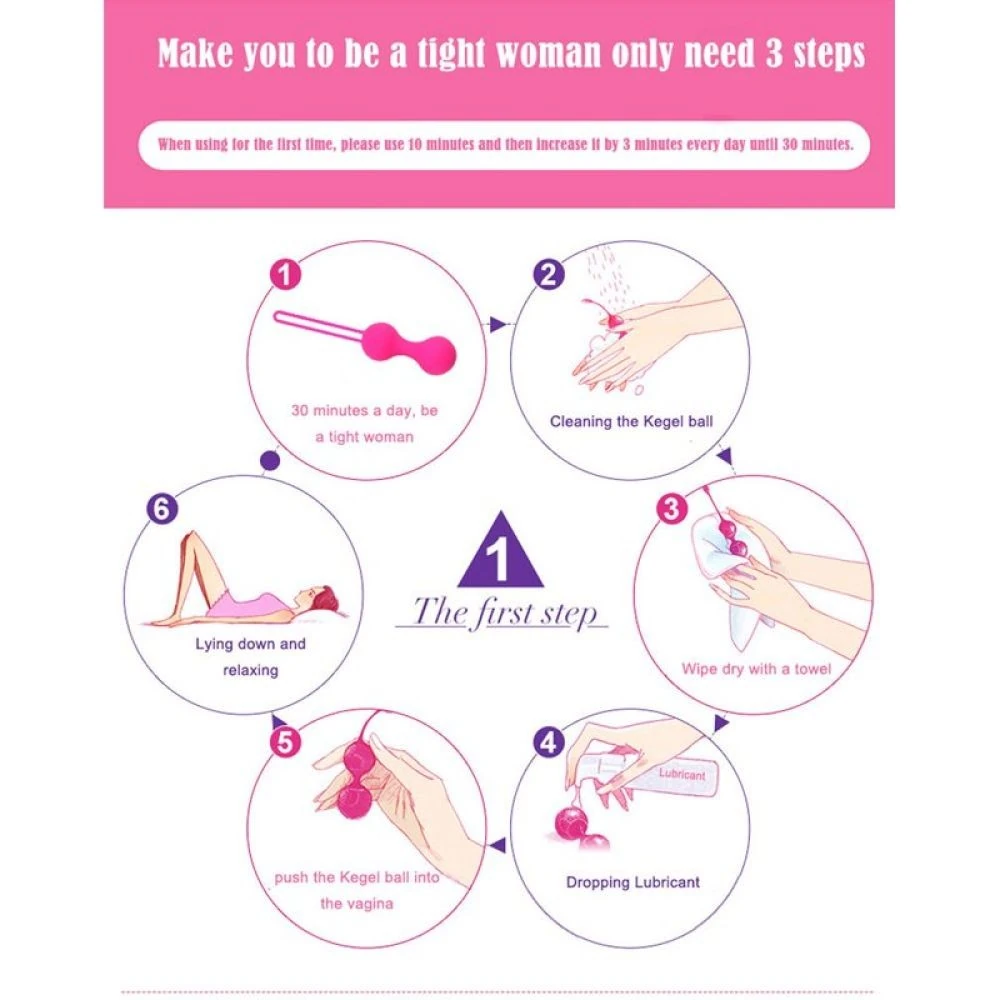 Make you to be a tight woman only need 3 steps

When using for the first time, please use 10 minutes and then increase it by 3 minutes every day until 30 minutes.

1
30 minutes a day, be a tight woman

2
Cleaning the Kegel ball

3
Wipe dry with a towel

4
Lubricant
Dropping Lubricant

5
push the Kegel ball into the vagina

6
Lying down and relaxing

1
The first step