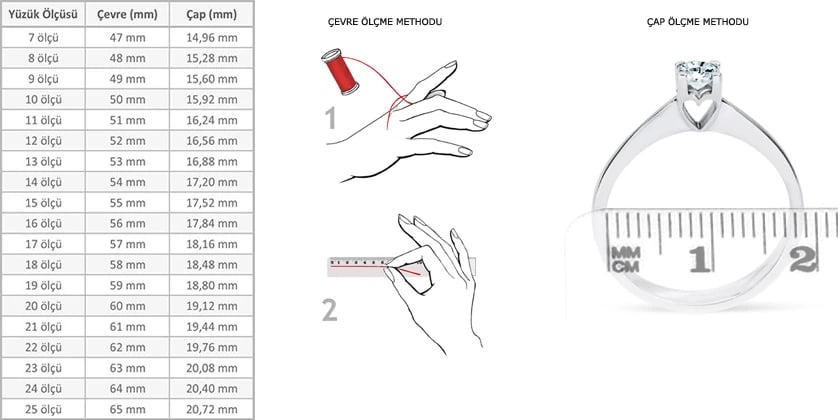 | Yüzük Ölçüsü | Çevre (mm) | Çap (mm) |
|---|---|---|
| 7 ölçü | 47 mm | 14,96 mm |
| 8 ölçü | 48 mm | 15,28 mm |
| 9 ölçü | 49 mm | 15,60 mm |
| 10 ölçü | 50 mm | 15,92 mm |
| 11 ölçü | 51 mm | 16,24 mm |
| 12 ölçü | 52 mm | 16,56 mm |
| 13 ölçü | 53 mm | 16,88 mm |
| 14 ölçü | 54 mm | 17,20 mm |
| 15 ölçü | 55 mm | 17,52 mm |
| 16 ölçü | 56 mm | 17,84 mm |
| 17 ölçü | 57 mm | 18,16 mm |
| 18 ölçü | 58 mm | 18,48 mm |
| 19 ölçü | 59 mm | 18,80 mm |
| 20 ölçü | 60 mm | 19,12 mm |
| 21 ölçü | 61 mm | 19,44 mm |
| 22 ölçü | 62 mm | 19,76 mm |
| 23 ölçü | 63 mm | 20,08 mm |
| 24 ölçü | 64 mm | 20,40 mm |
| 25 ölçü | 65 mm | 20,72 mm |

ÇEVRE ÖLÇME METHODU

1

2

ÇAP ÖLÇME METHODU

MM
CM
1
2