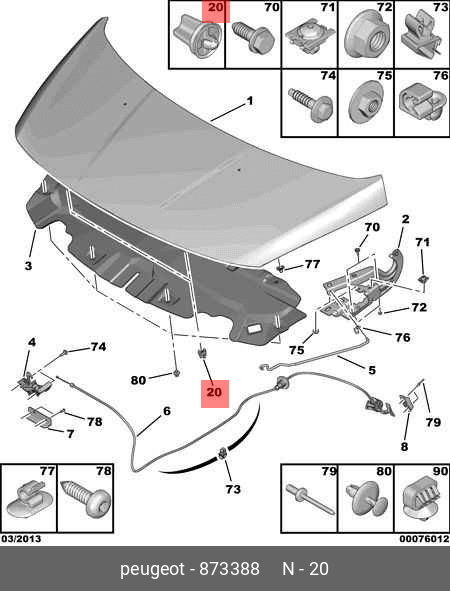 20 70 71 72 73
74 75 76
1
2
70
71
3
77
72
76
75
5
4
74
80
20
6
78
7
79
8
73
77 78
79 80 90
03/2013
00076012
peugeot - 873388 N - 20