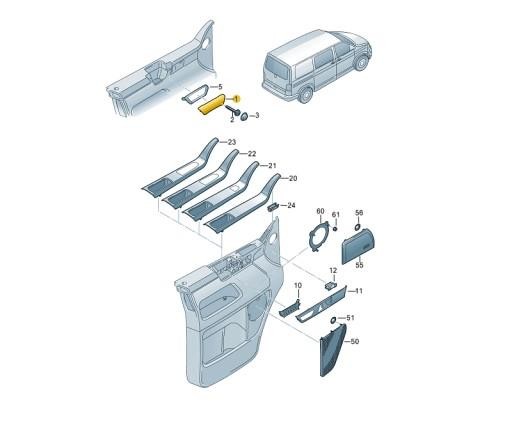 5
1
2
3
23
22
21
20
24
60
61
56
55
12
10
11
51
50