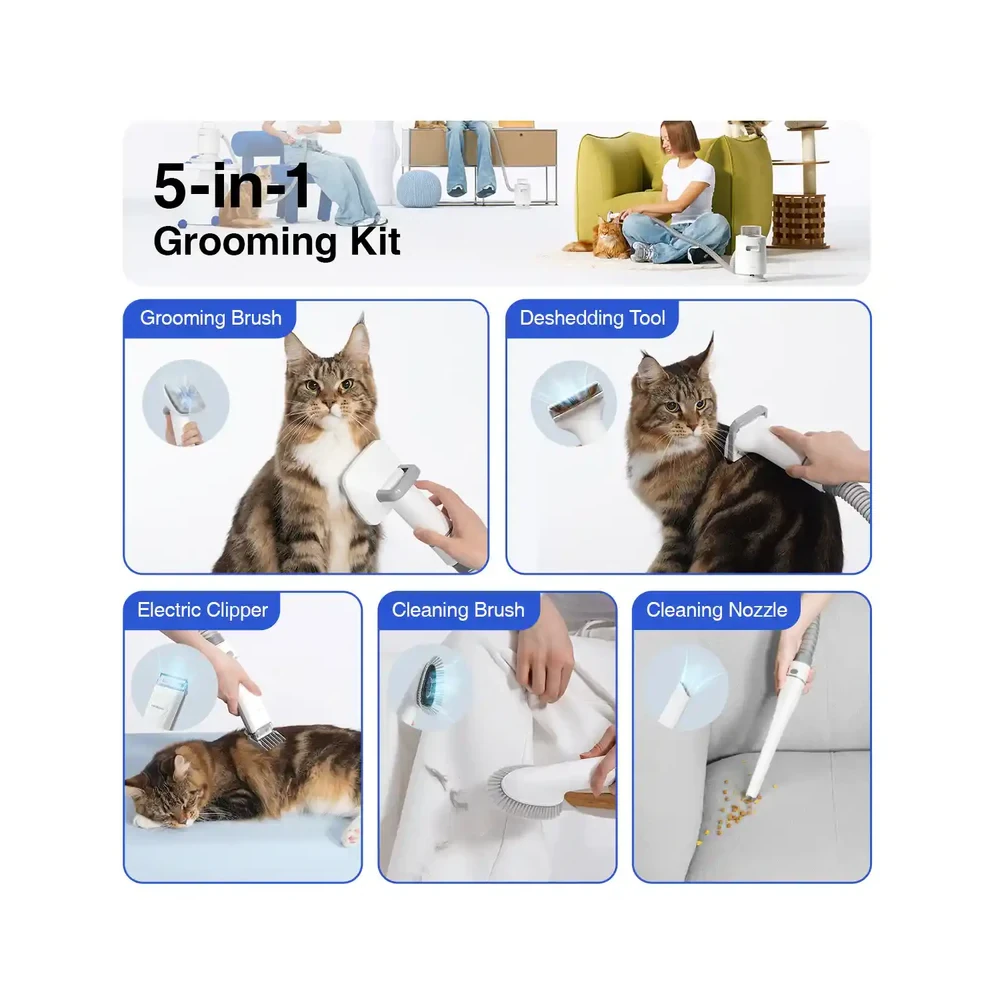 5-in-1
Grooming Kit

Grooming Brush

Deshedding Tool

Electric Clipper

Cleaning Brush

Cleaning Nozzle