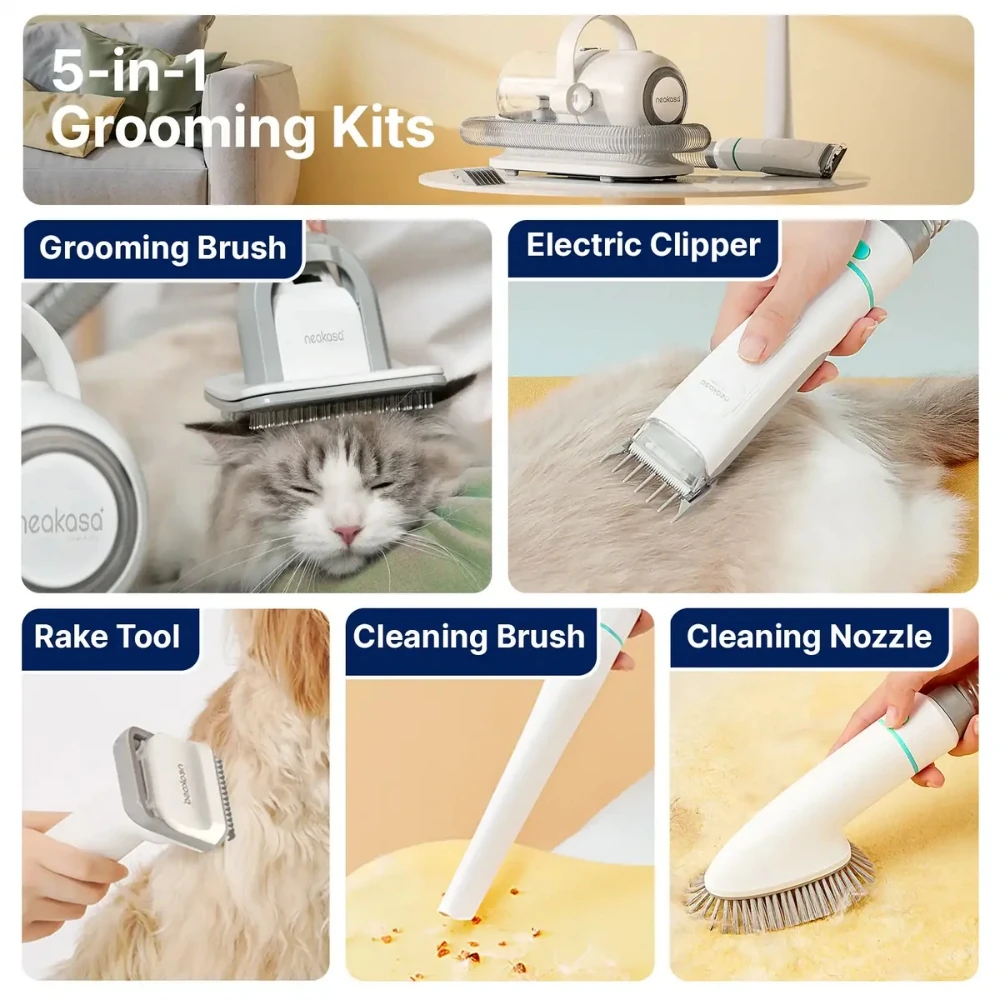 5-in-1
Grooming Kits

neakasa

Grooming Brush

neakasa

neakasa

Electric Clipper

neakasa

Rake Tool

neakasa

Cleaning Brush

Cleaning Nozzle