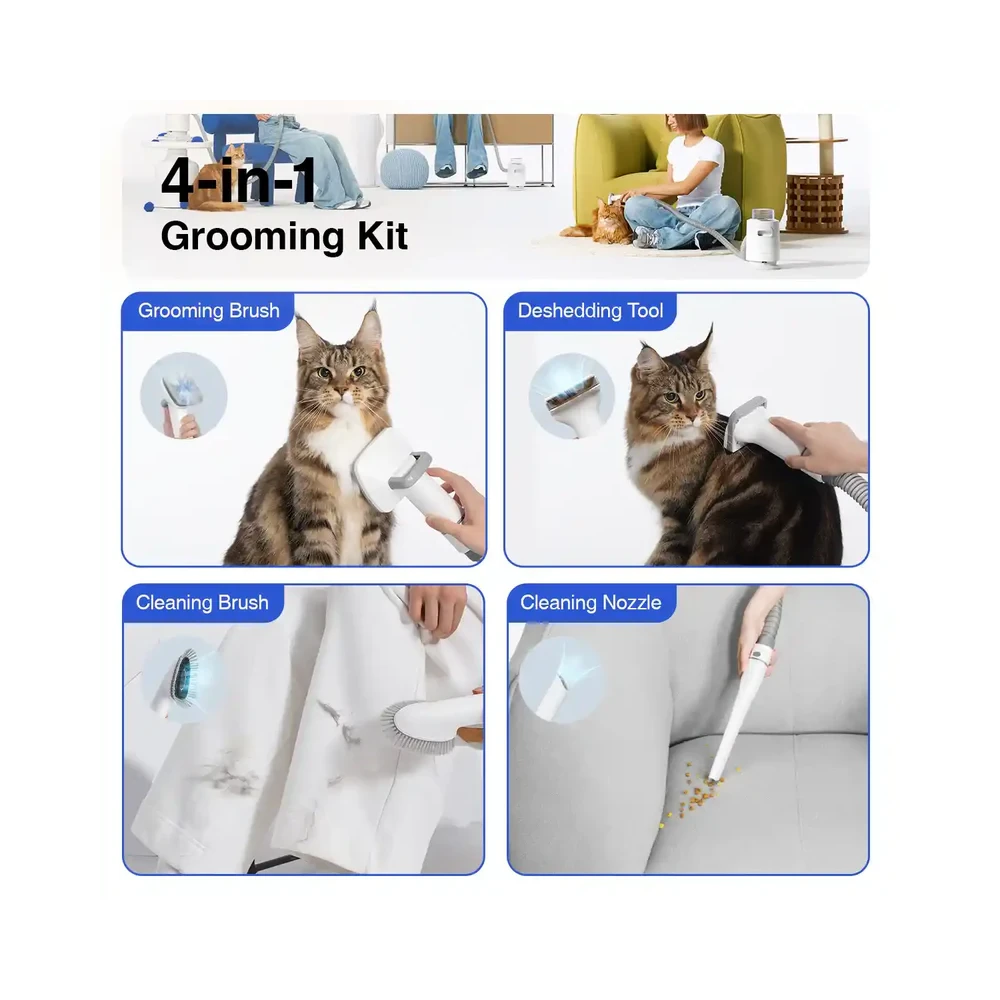 4-in-1
Grooming Kit

Grooming Brush

Deshedding Tool

Cleaning Brush

Cleaning Nozzle