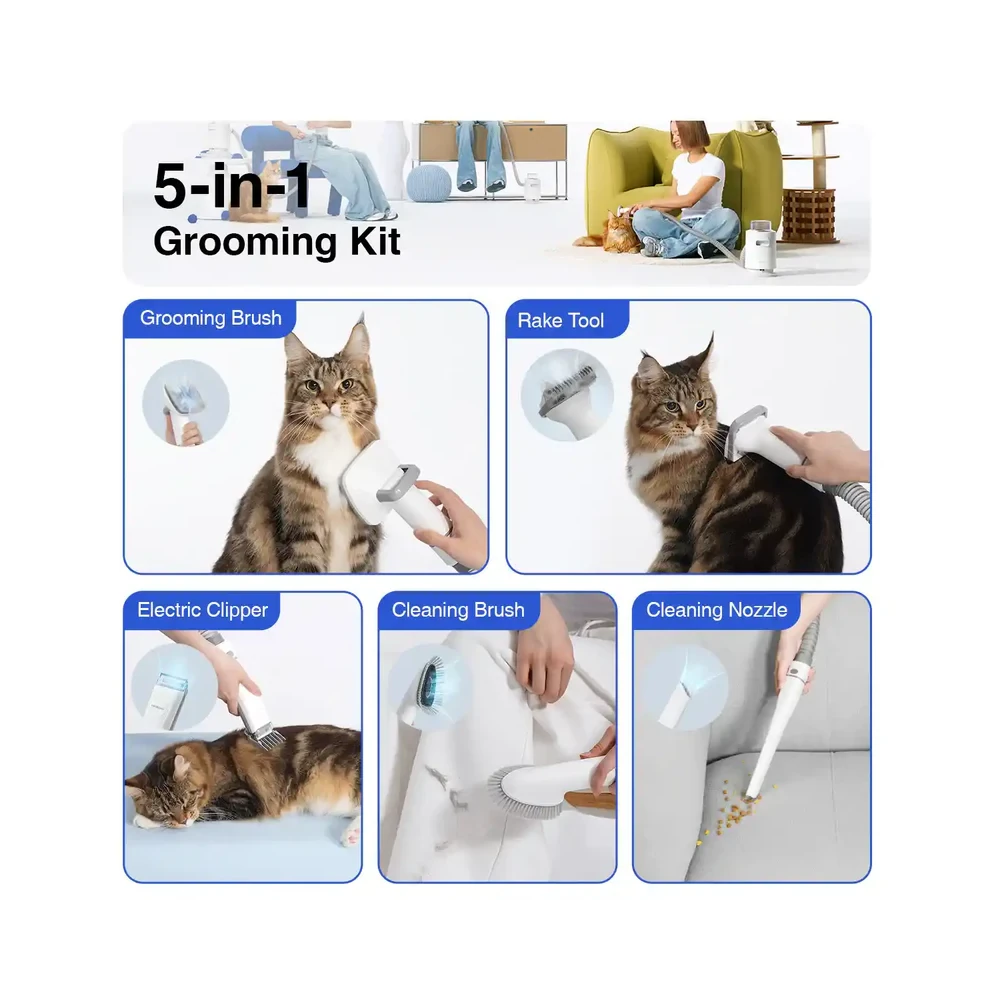 5-in-1
Grooming Kit

Grooming Brush

Rake Tool

Electric Clipper

Cleaning Brush

Cleaning Nozzle