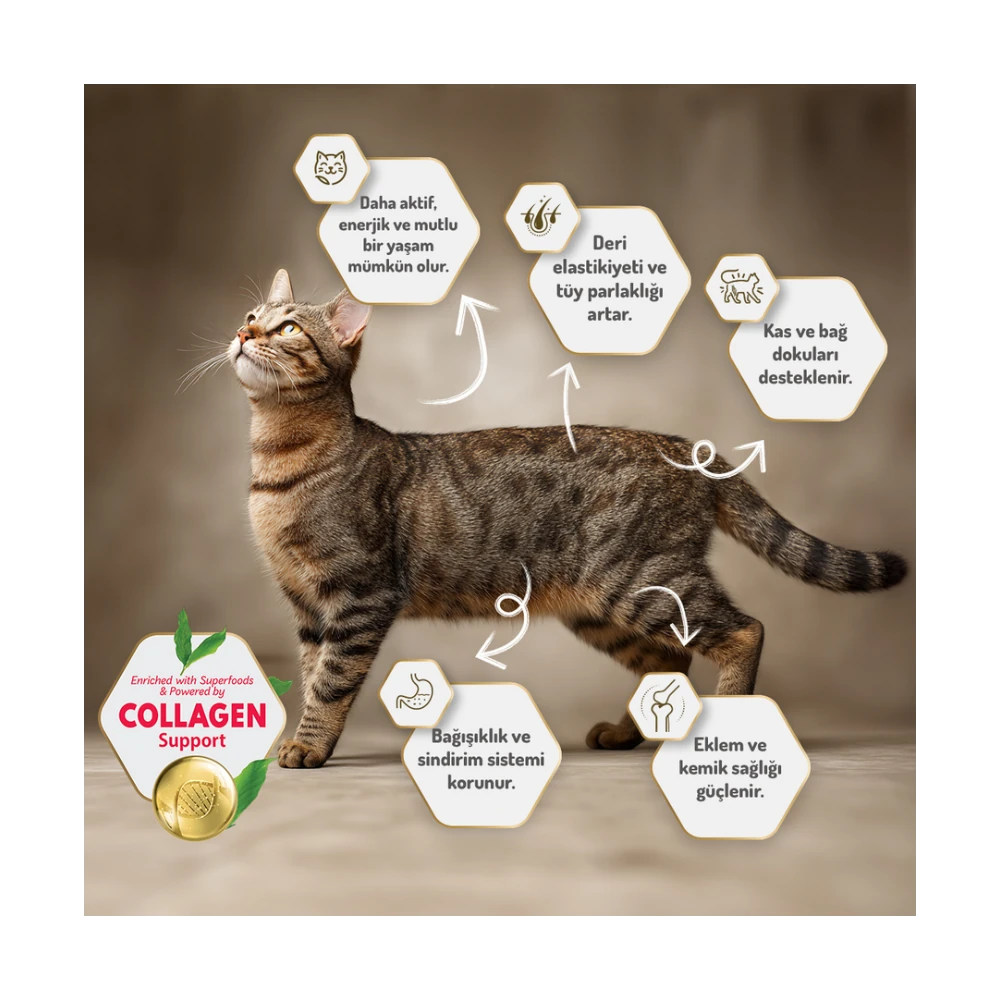 Daha aktif, enerjik ve mutlu bir yaşam mümkün olur.

Deri elastikiyeti ve tüy parlaklığı artar.

Kas ve bağ dokuları desteklenir.

Enriched with Superfoods & Powered by
COLLAGEN
Support

Bağışıklık ve sindirim sistemi korunur.

Eklem ve kemik sağlığı güçlenir.