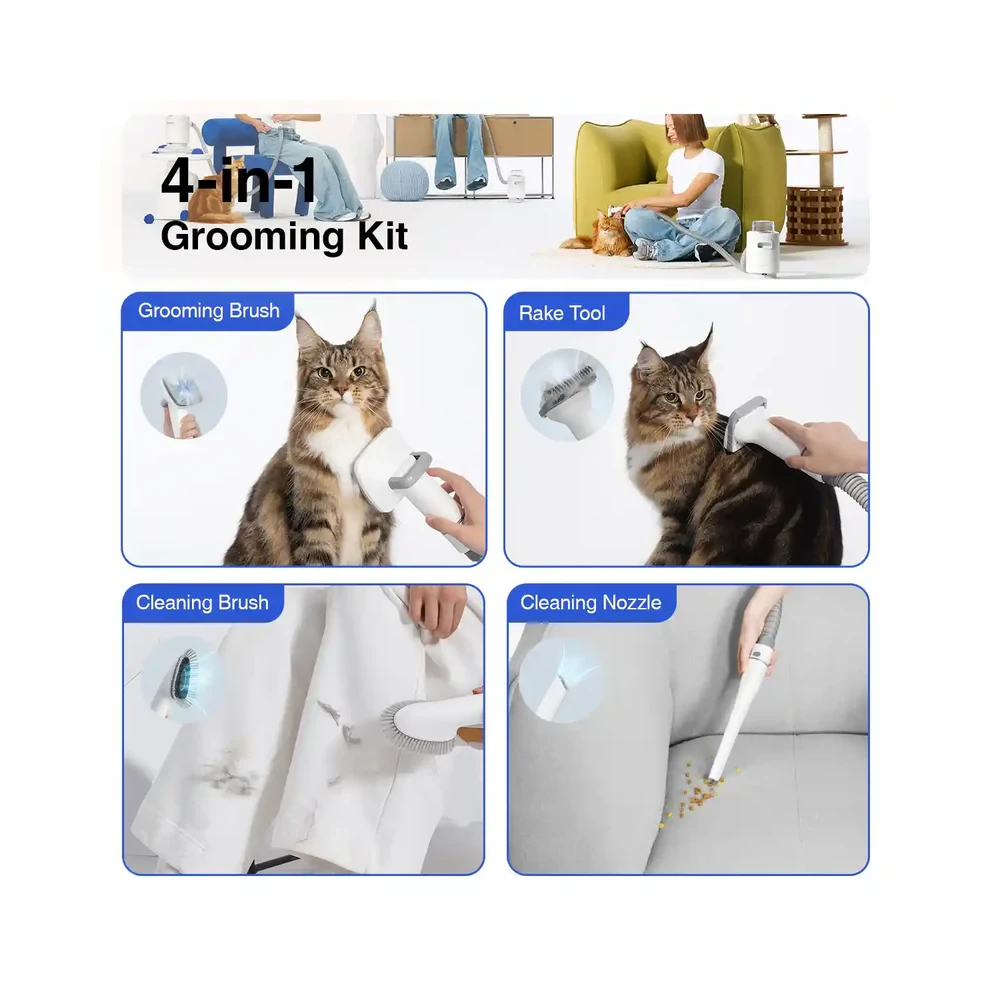 4-in-1
Grooming Kit

Grooming Brush

Rake Tool

Cleaning Brush

Cleaning Nozzle