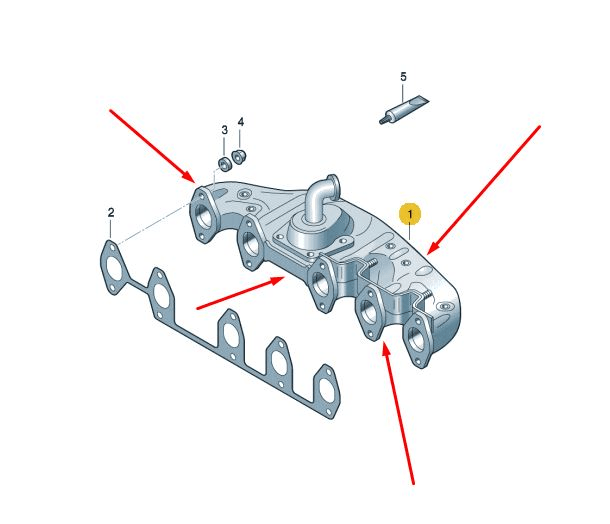 5
3 4
2
1