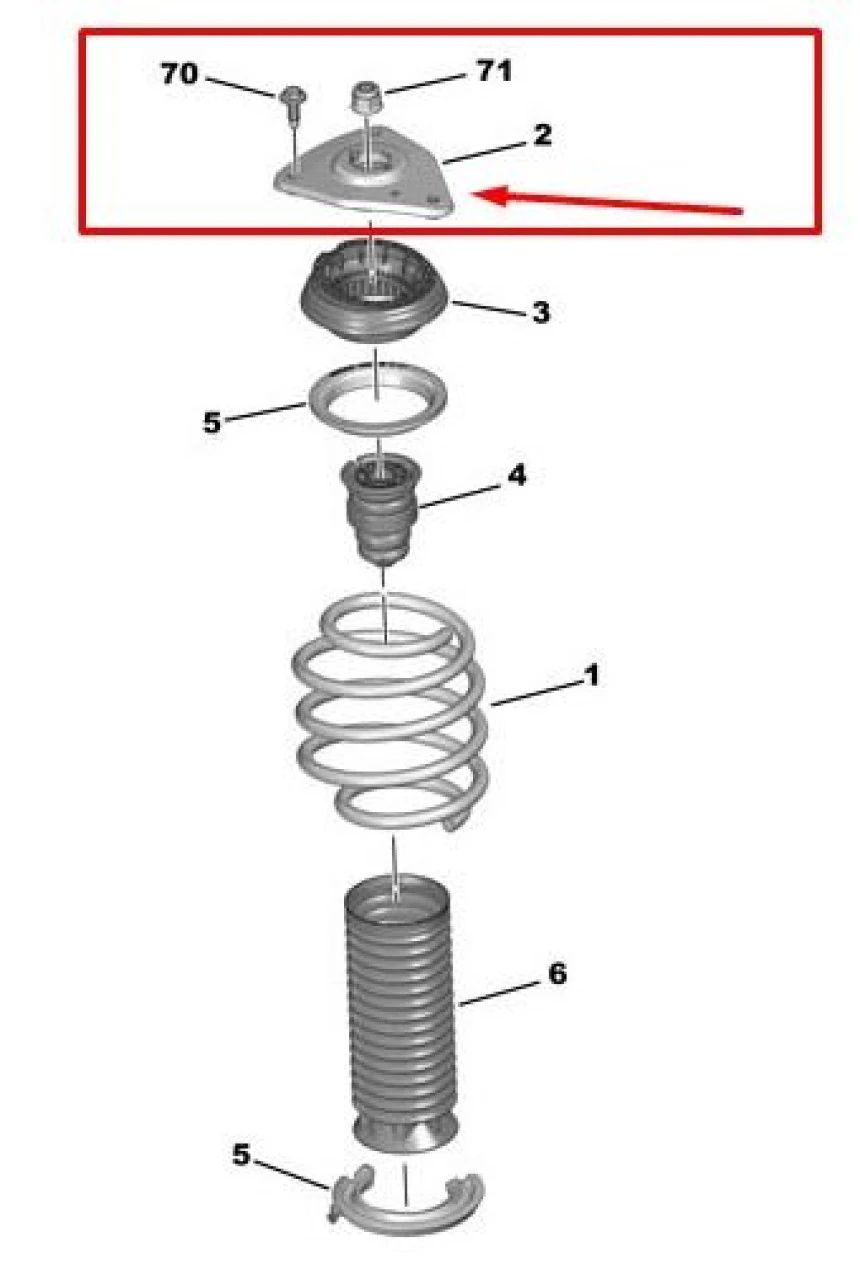 70
71
2
3
5
4
1
6
5