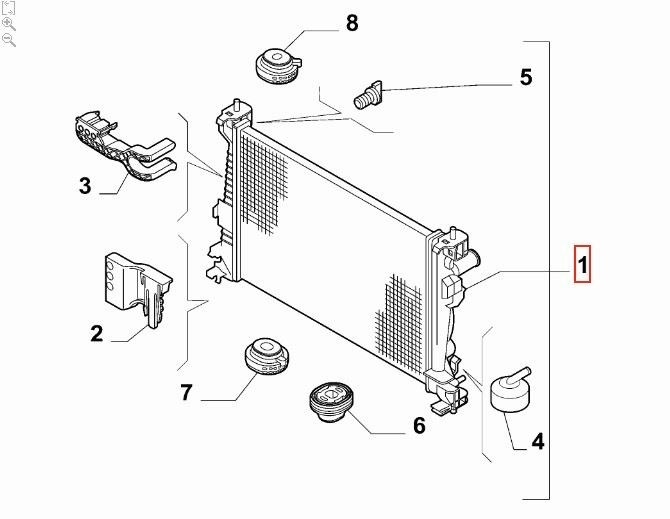 8
5
3
1
2
7
6
4