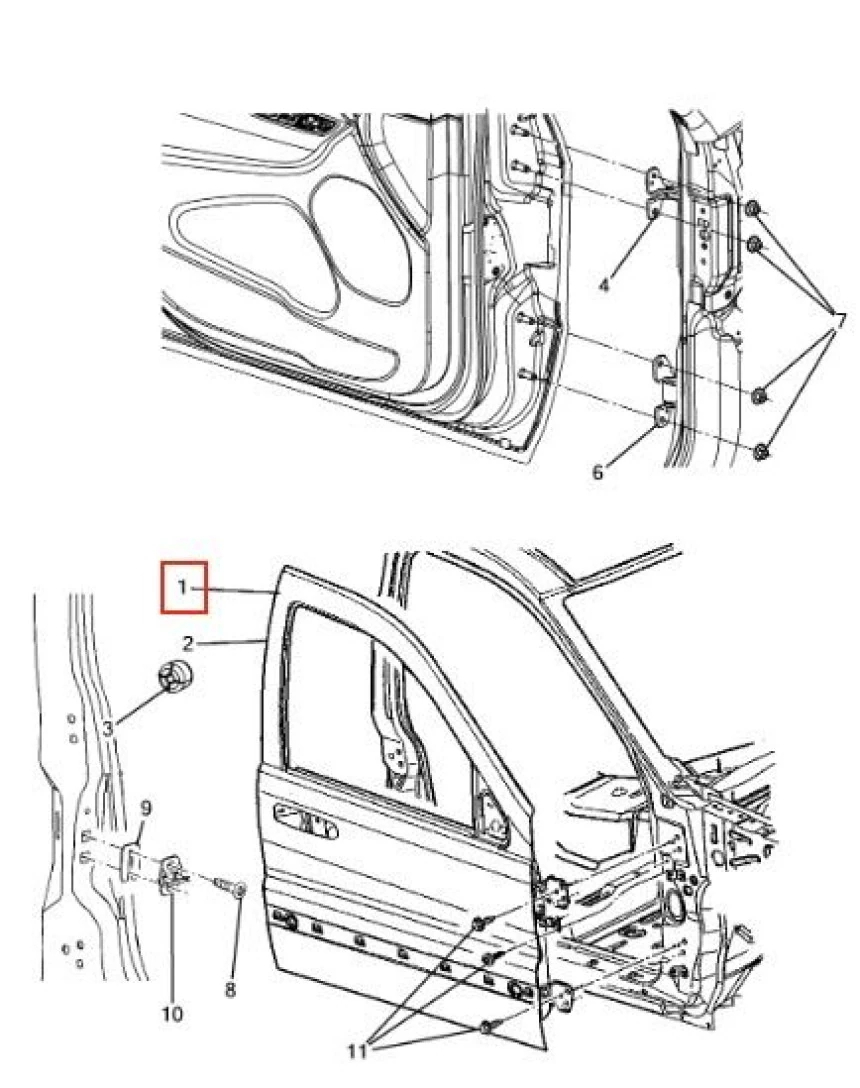 4
7
6
1
2
3
9
10
8
11