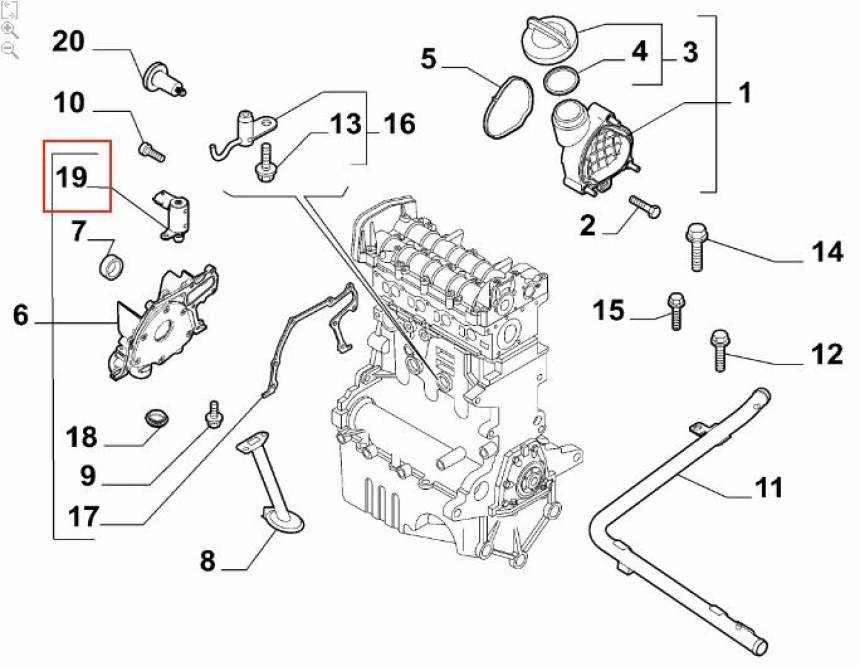 20
10
19
7
6
18
9
17
8
13
16
5
4
3
1
2
14
15
12
11