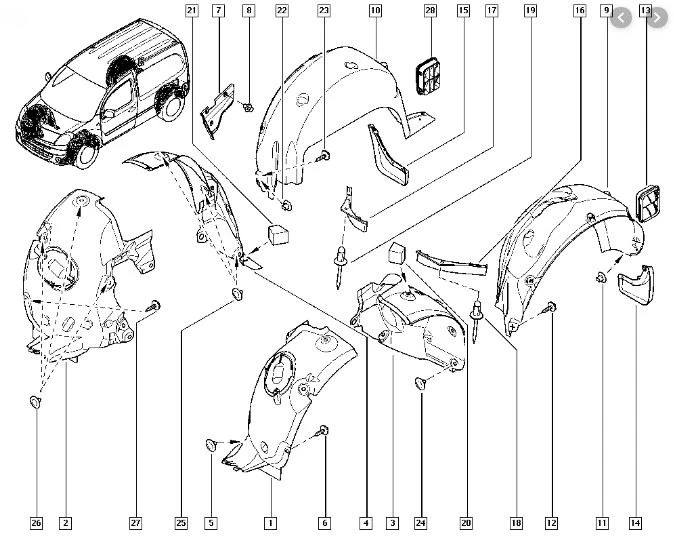 21 7 8 22 23 10 28 15 17 19 16 9 13

26 2 27 25 5 1 6 4 3 24 20 18 12 11 14