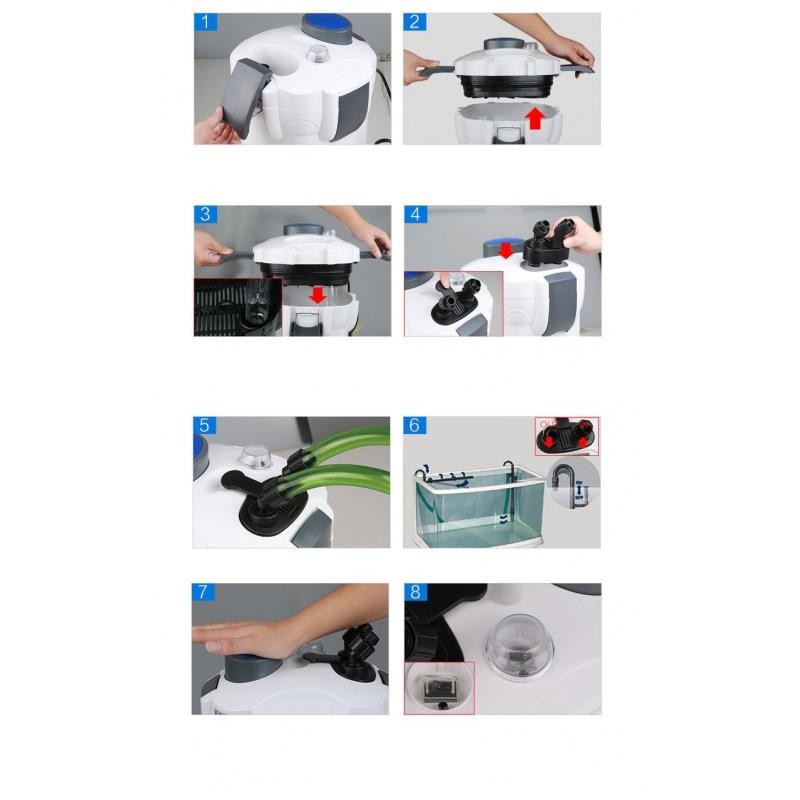 1

2

3

4

5

6

7

8