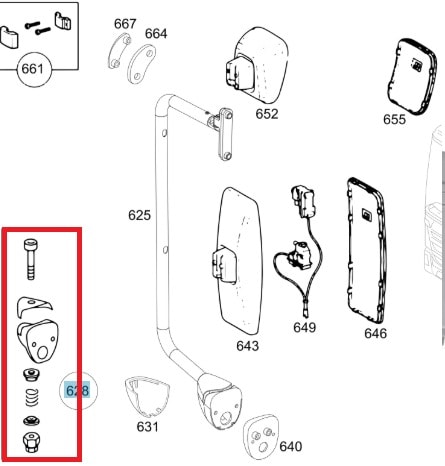 661
667
664
652
655
625
643
649
646
628
631
640