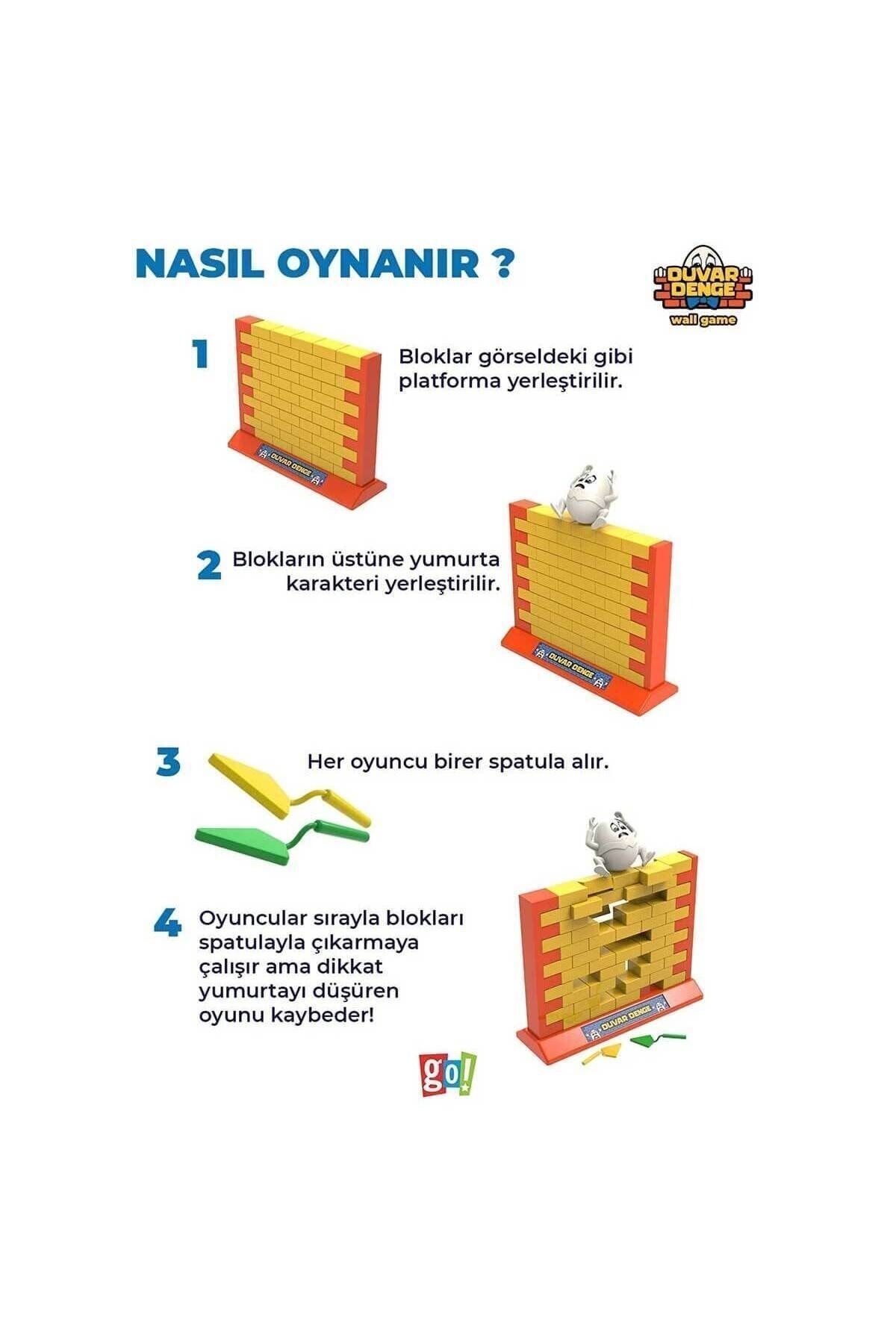 NASIL OYNANIR ?

DUVAR DENGE
wall game

1 Bloklar görseldeki gibi platforma yerleştirilir.

DUVAR DENGE

2 Blokların üstüne yumurta karakteri yerleştirilir.

DUVAR DENGE

3 Her oyuncu birer spatula alır.

4 Oyuncular sırayla blokları spatulayla çıkarmaya çalışır ama dikkat yumurtayı düşüren oyunu kaybeder!

DUVAR DENGE

go!