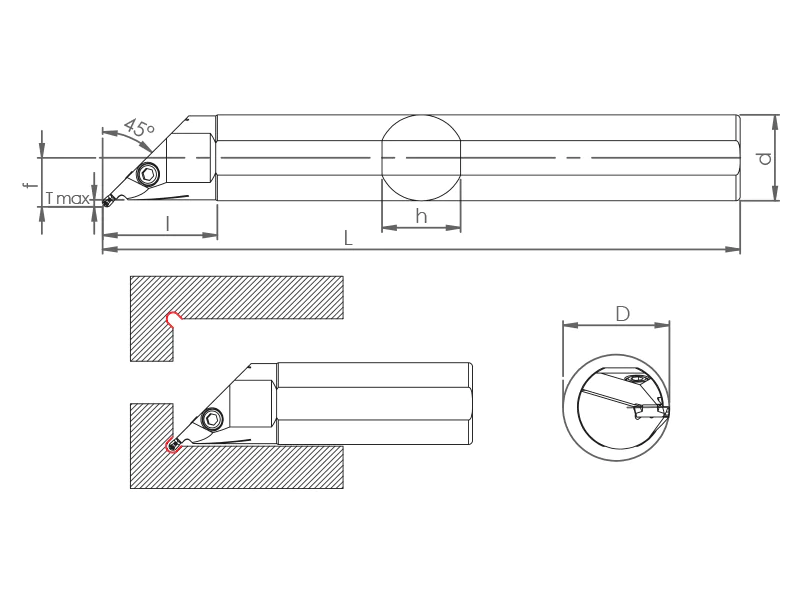 45°
f
T max
l
h
L
d
D