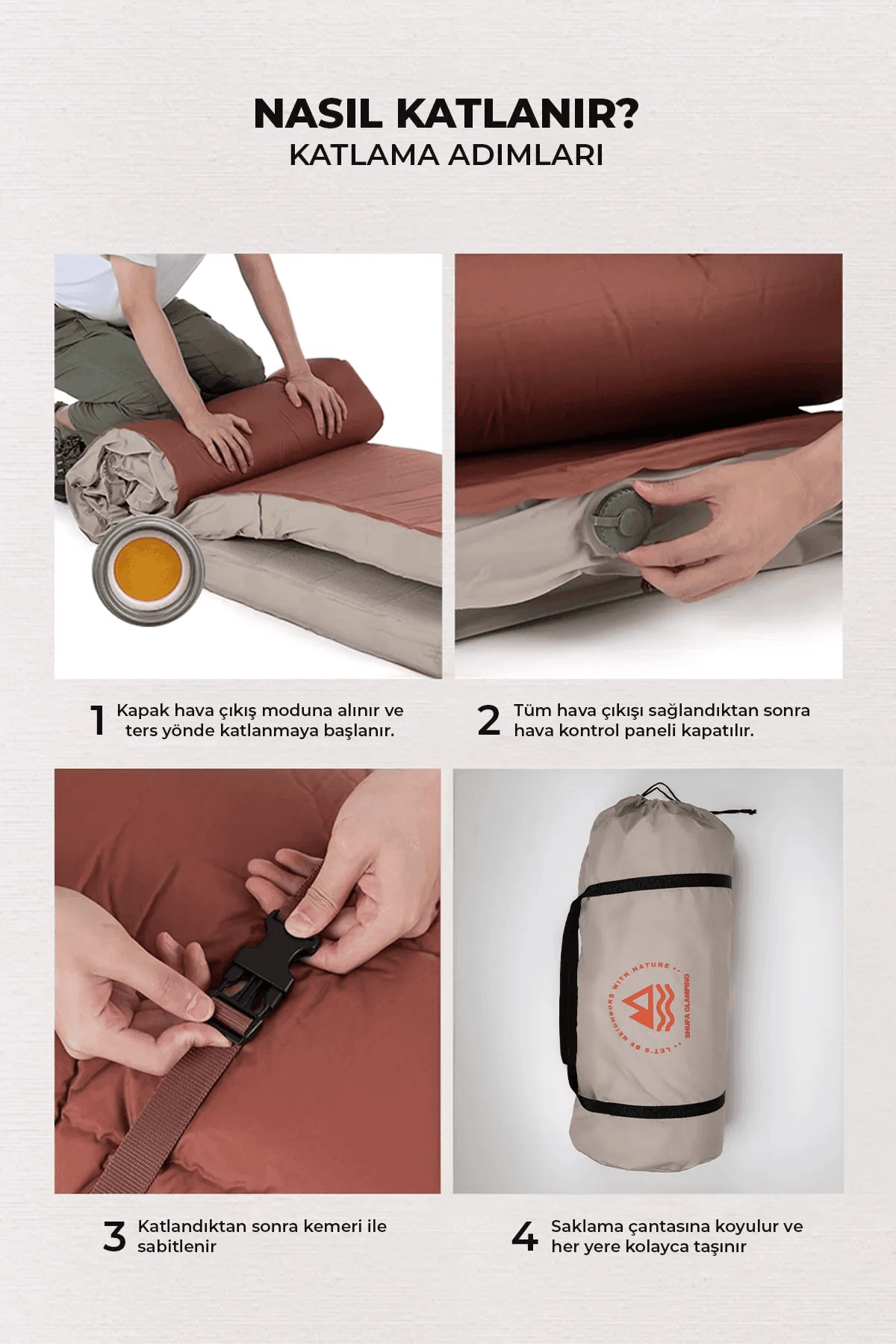 NASIL KATLANIR?
KATLAMA ADIMLARI

1 Kapak hava çıkış moduna alınır ve ters yönde katlanmaya başlanır.

2 Tüm hava çıkışı sağlandıktan sonra hava kontrol paneli kapatılır.

LET'S BE NEIGHBORS WITH NATURE
SHUFA GLAMPING

3 Katlandıktan sonra kemeri ile sabitlenir

4 Saklama çantasına koyulur ve her yere kolayca taşınır