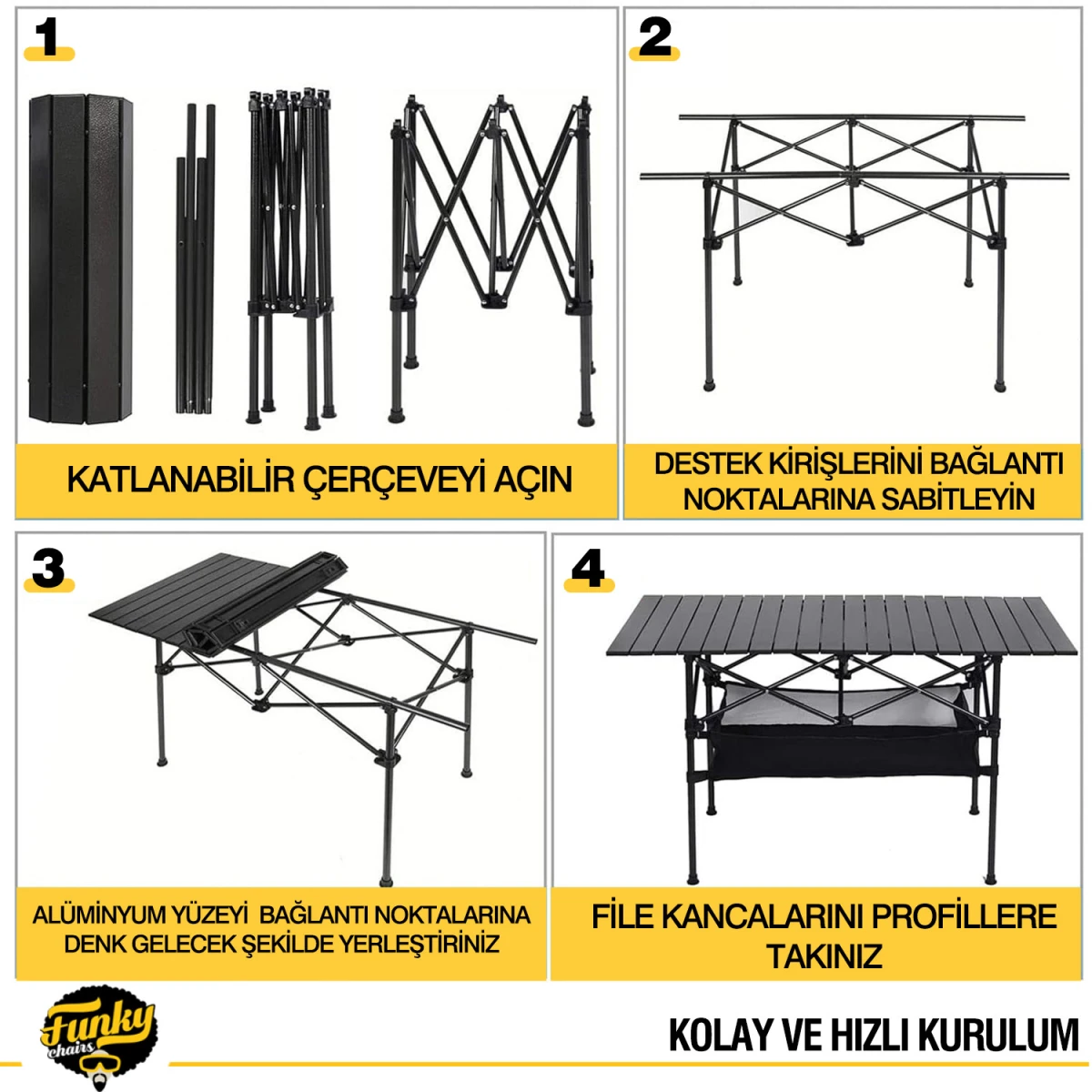 1

KATLANABİLİR ÇERÇEVEYİ AÇIN

2

DESTEK KİRİŞLERİNİ BAĞLANTI NOKTALARINA SABİTLEYİN

3

ALÜMİNYUM YÜZEYİ BAĞLANTI NOKTALARINA DENK GELECEK ŞEKİLDE YERLEŞTİRİNİZ

4

FİLE KANCALARINI PROFİLLERE TAKINIZ

Funky chairs

KOLAY VE HIZLI KURULUM