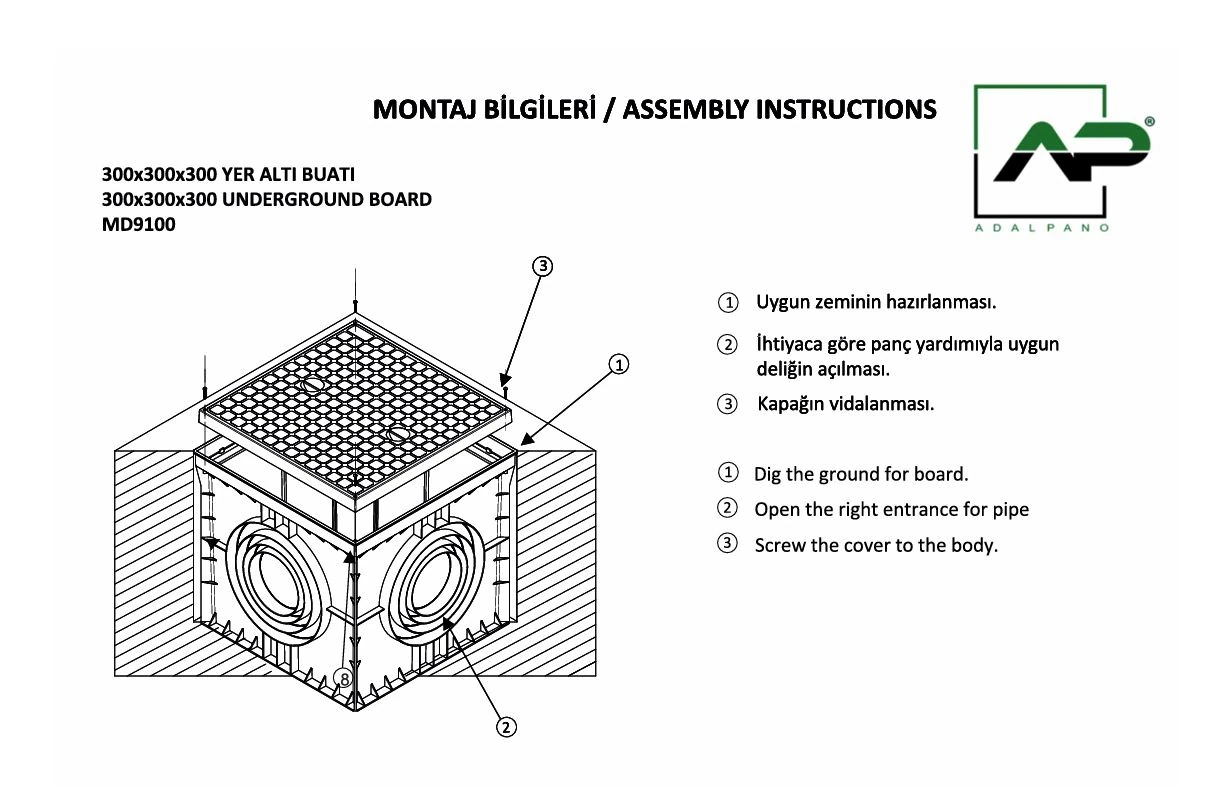 MONTAJ BİLGİLERİ / ASSEMBLY INSTRUCTIONS

AP®
ADALPANO

300x300x300 YER ALTI BUATI
300x300x300 UNDERGROUND BOARD
MD9100

③
①
8
②

① Uygun zeminin hazırlanması.
② İhtiyaca göre panç yardımıyla uygun deliğin açılması.
③ Kapağın vidalanması.

① Dig the ground for board.
② Open the right entrance for pipe
③ Screw the cover to the body.