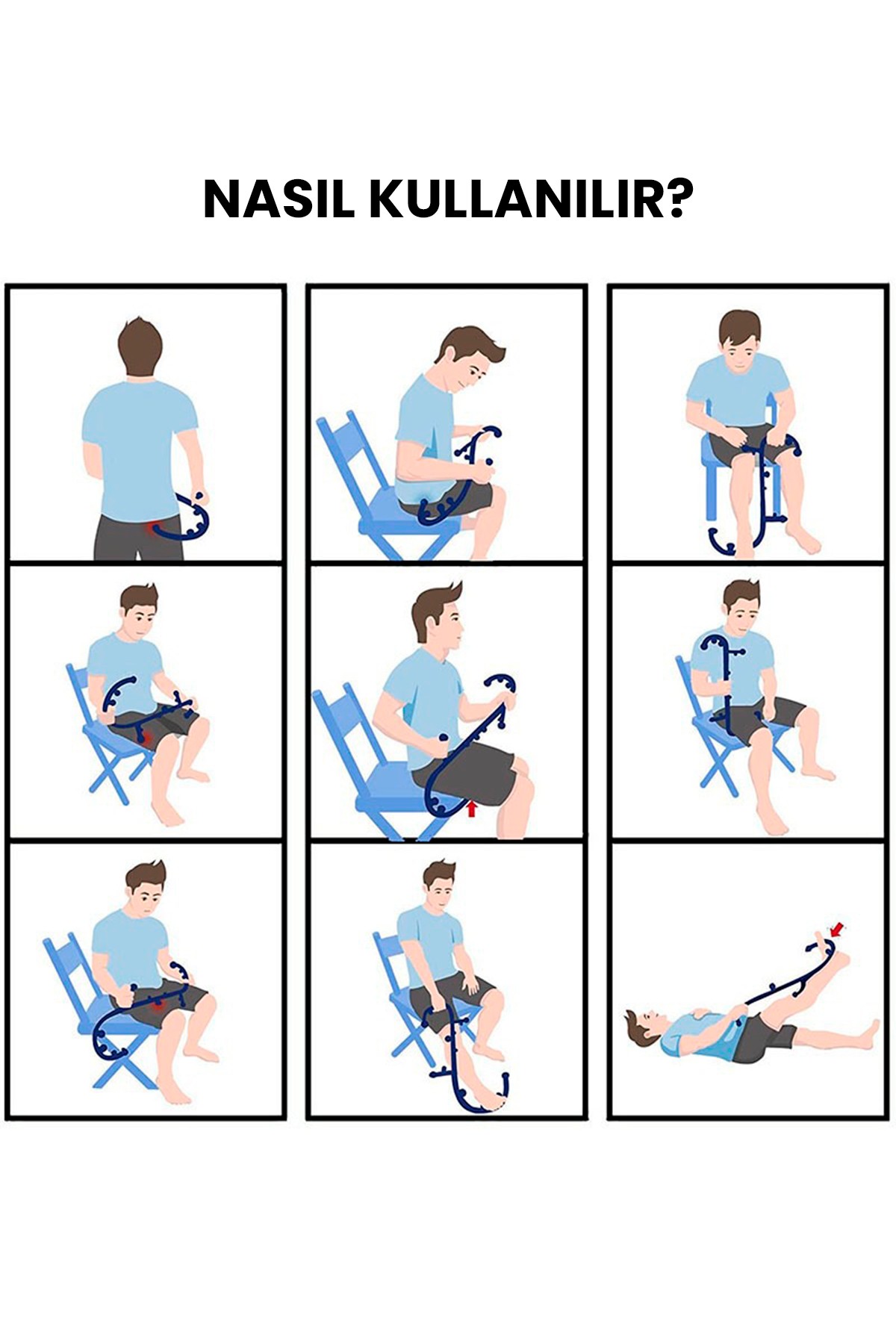 NASIL KULLANILIR?