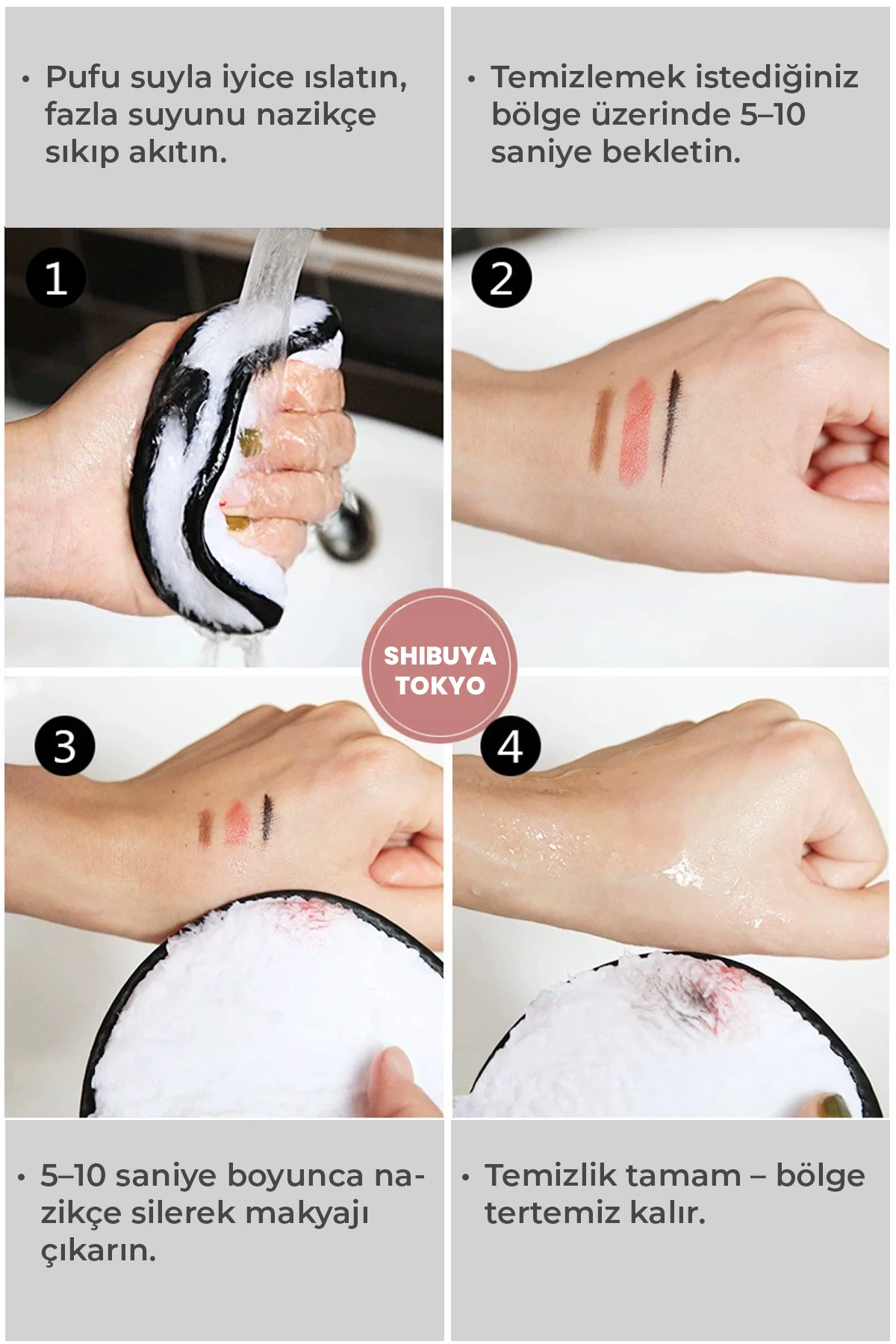 • Pufu suyla iyice ıslatın, fazla suyunu nazikçe sıkıp akıtın.

• Temizlemek istediğiniz bölge üzerinde 5–10 saniye bekletin.

1

2

SHIBUYA TOKYO

3

4

• 5–10 saniye boyunca nazikçe silerek makyajı çıkarın.

• Temizlik tamam – bölge tertemiz kalır.