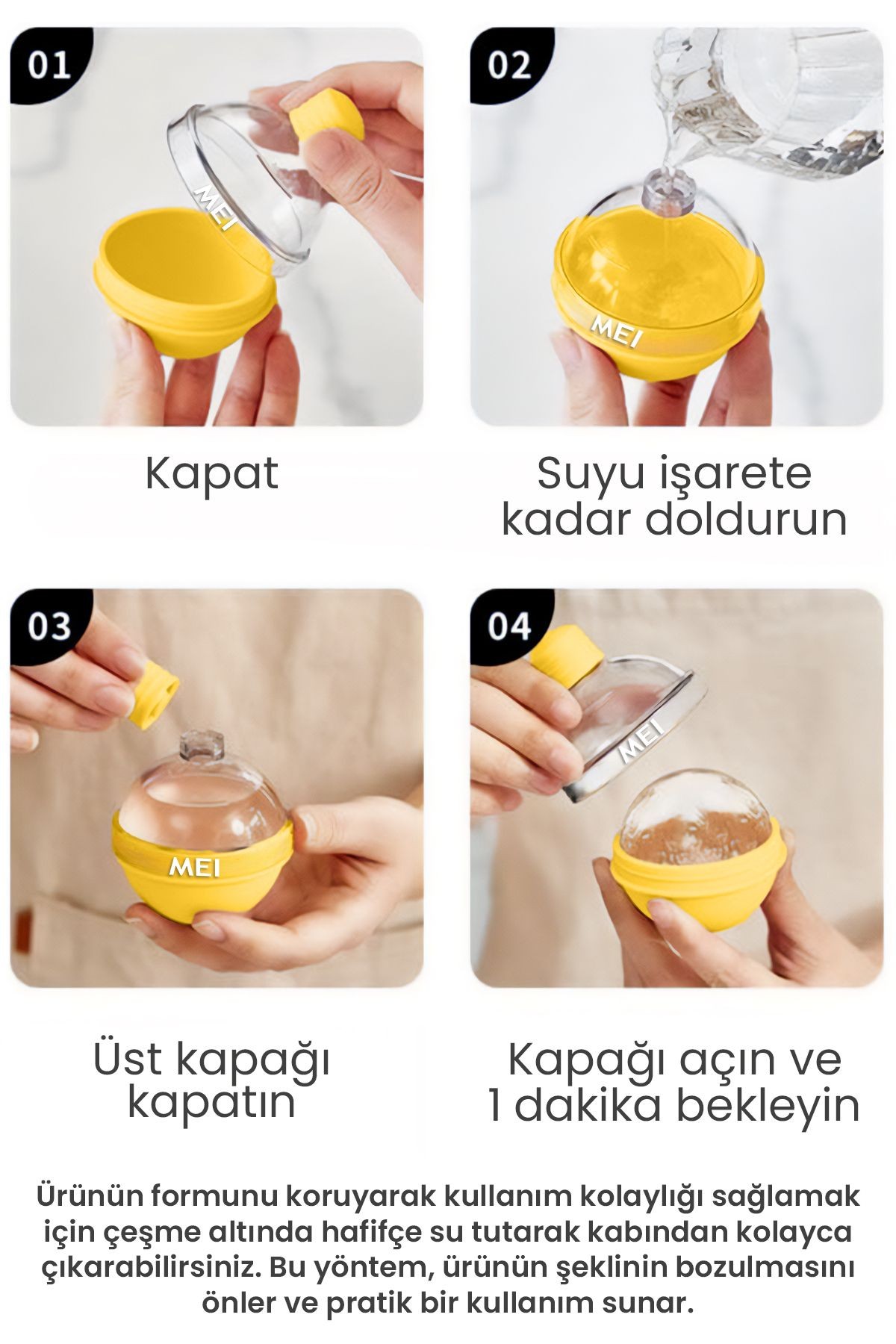 01

MEI

Kapat

02

MEI

Suyu işarete kadar doldurun

03

MEI

Üst kapağı kapatın

04

MEI

Kapağı açın ve 1 dakika bekleyin

Ürünün formunu koruyarak kullanım kolaylığı sağlamak için çeşme altında hafifçe su tutarak kabından kolayca çıkarabilirsiniz. Bu yöntem, ürünün şeklinin bozulmasını önler ve pratik bir kullanım sunar.