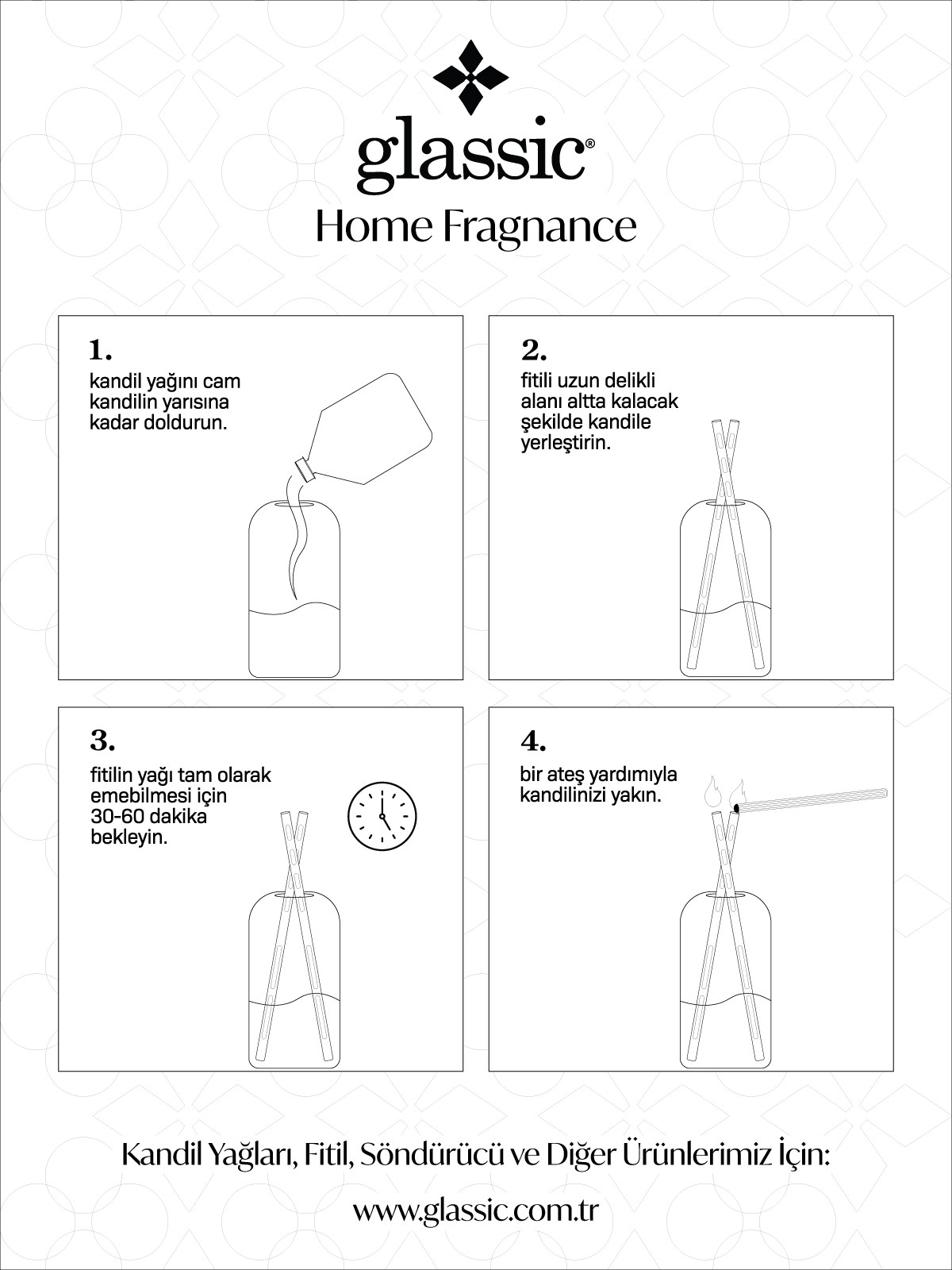 glassic®
Home Fragnance

1.
kandil yağını cam kandilin yarısına kadar doldurun.

2.
fitili uzun delikli alanı altta kalacak şekilde kandile yerleştirin.

3.
fitilin yağı tam olarak emebilmesi için 30-60 dakika bekleyin.

4.
bir ateş yardımıyla kandilinizi yakın.

Kandil Yağları, Fitil, Söndürücü ve Diğer Ürünlerimiz İçin:

www.glassic.com.tr