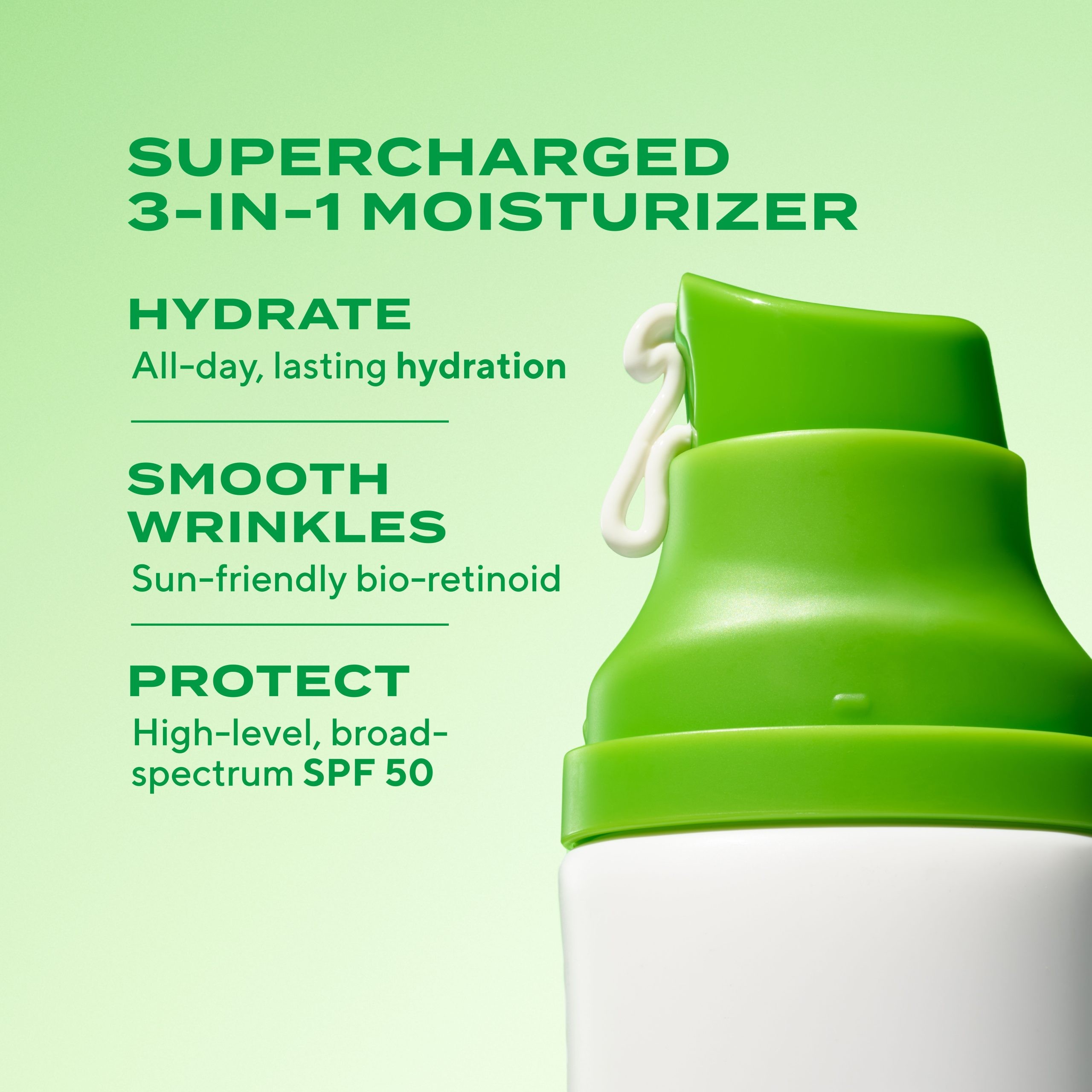 SUPERCHARGED 3-IN-1 MOISTURIZER

HYDRATE

All-day, lasting hydration

SMOOTH WRINKLES

Sun-friendly bio-retinoid

PROTECT

High-level, broad-spectrum SPF 50