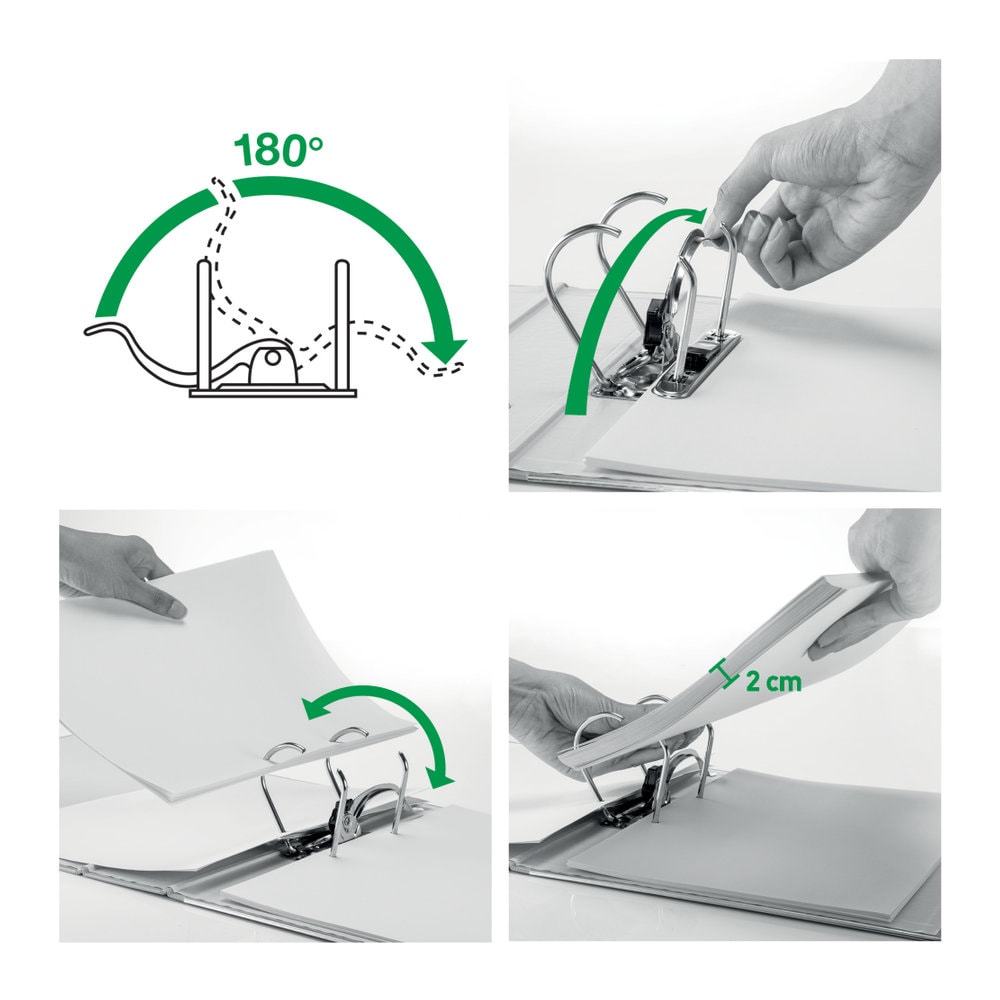 180°

2 cm