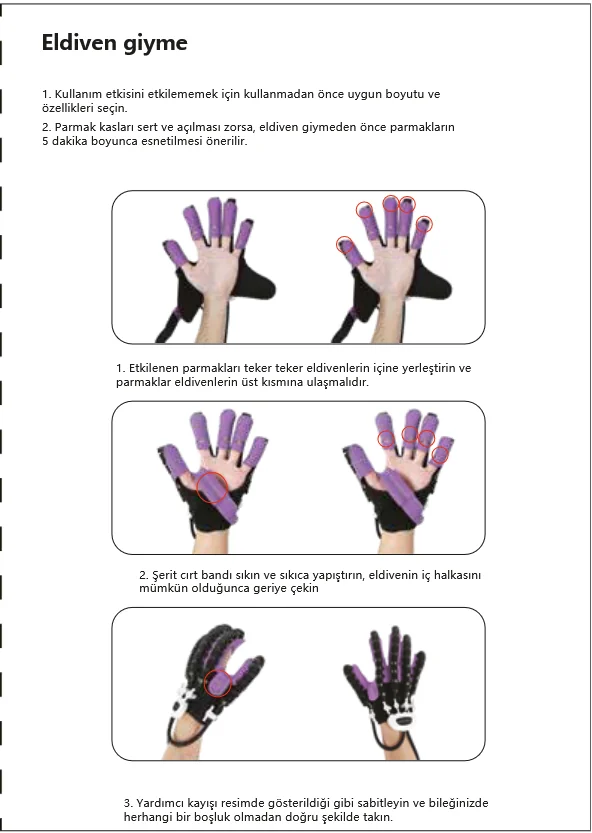 Eldiven giyme

1. Kullanım etkisini etkilememek için kullanmadan önce uygun boyutu ve özellikleri seçin.
2. Parmak kasları sert ve açılması zorsa, eldiven giymeden önce parmakların 5 dakika boyunca esnetilmesi önerilir.

1. Etkilenen parmakları teker teker eldivenlerin içine yerleştirin ve parmaklar eldivenlerin üst kısmına ulaşmalıdır.

2. Şerit cırt bandı sıkın ve sıkıca yapıştırın, eldivenin iç halkasını mümkün olduğunca geriye çekin

3. Yardımcı kayışı resimde gösterildiği gibi sabitleyin ve bileğinizde herhangi bir boşluk olmadan doğru şekilde takın.