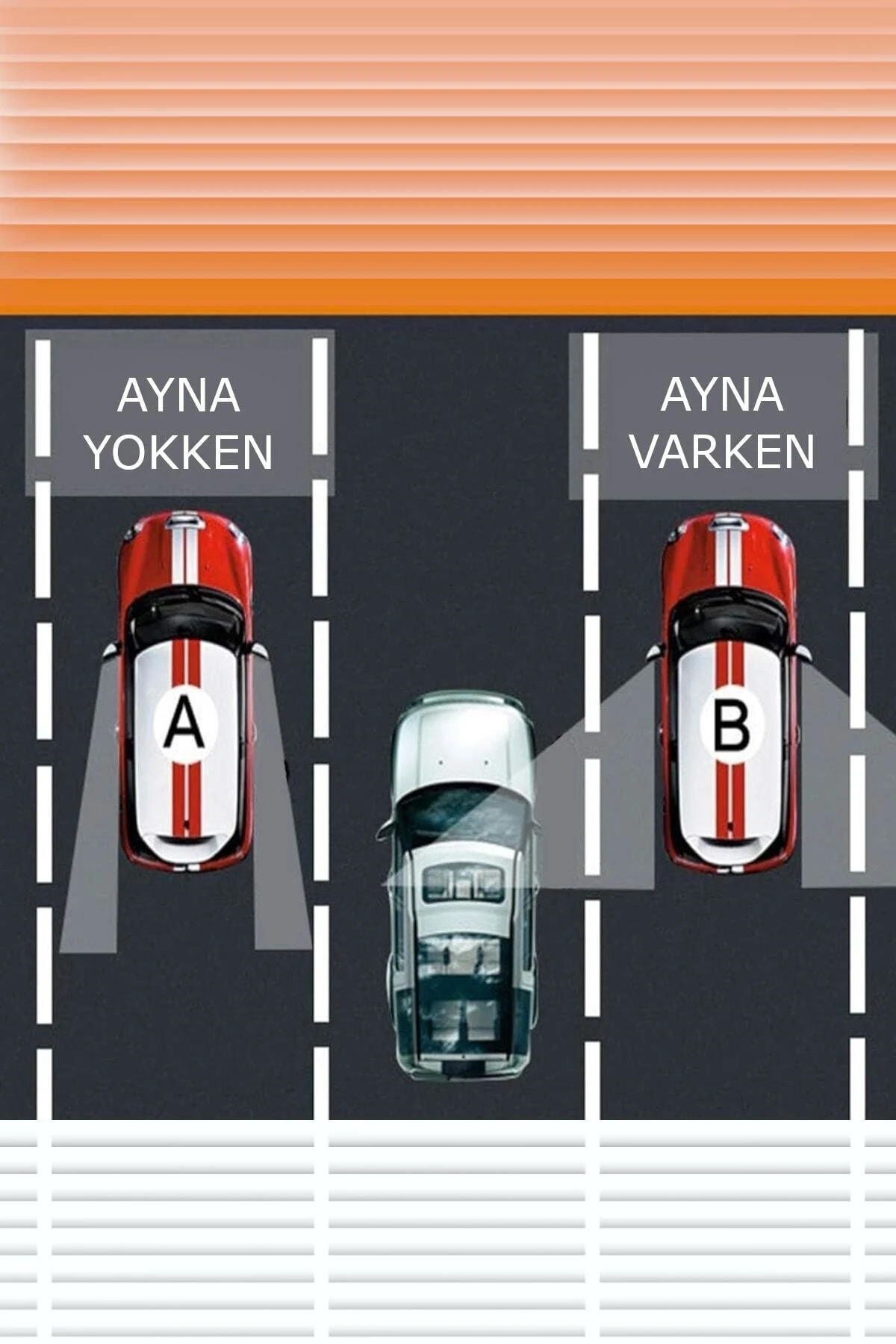 AYNA YOKKEN

AYNA VARKEN

A

B