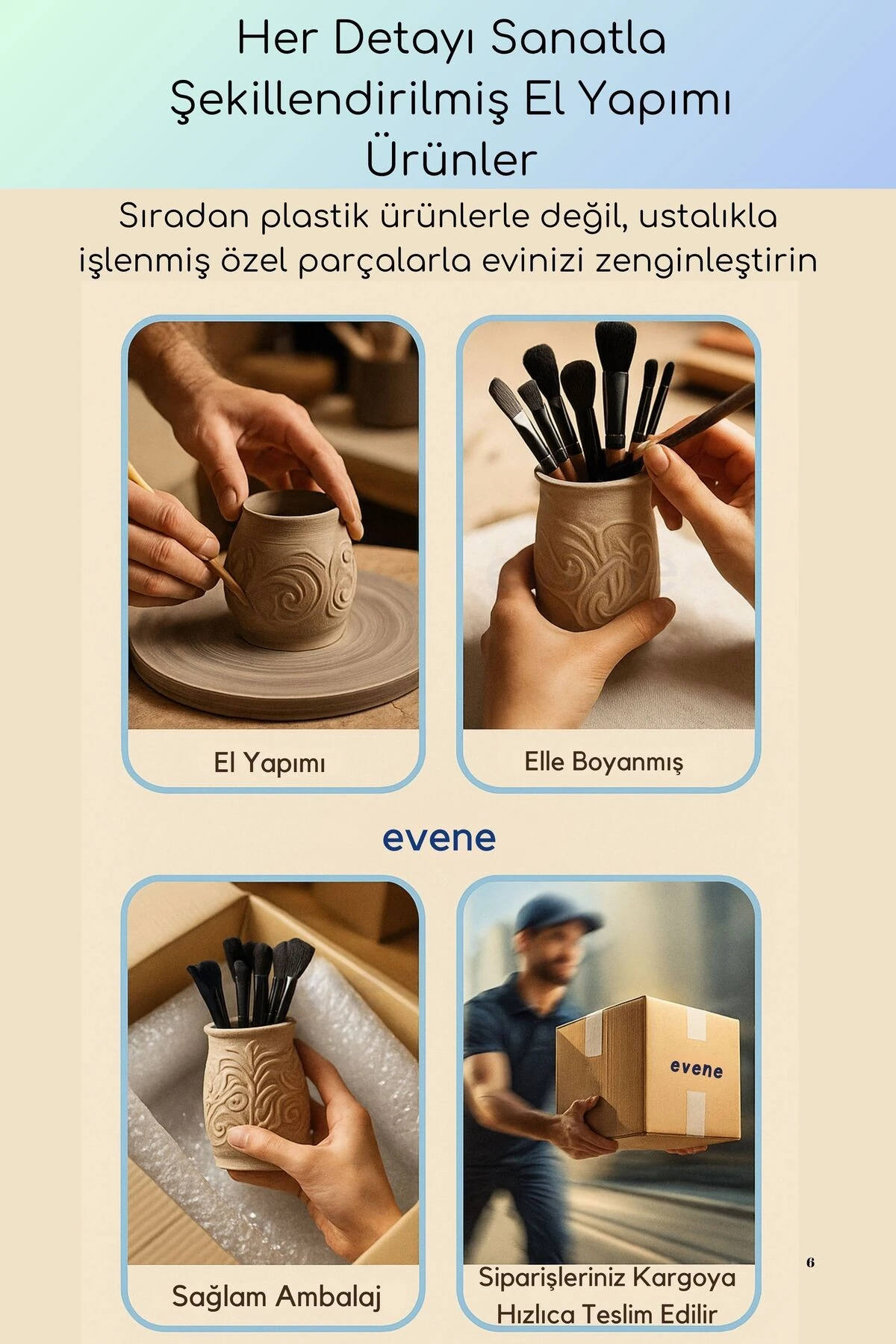 Her Detayı Sanatla Şekillendirilmiş El Yapımı Ürünler

Sıradan plastik ürünlerle değil, ustalıkla işlenmiş özel parçalarla evinizi zenginleştirin

El Yapımı

Elle Boyanmış

evene

evene

Sağlam Ambalaj

Siparişleriniz Kargoya Hızlıca Teslim Edilir

6