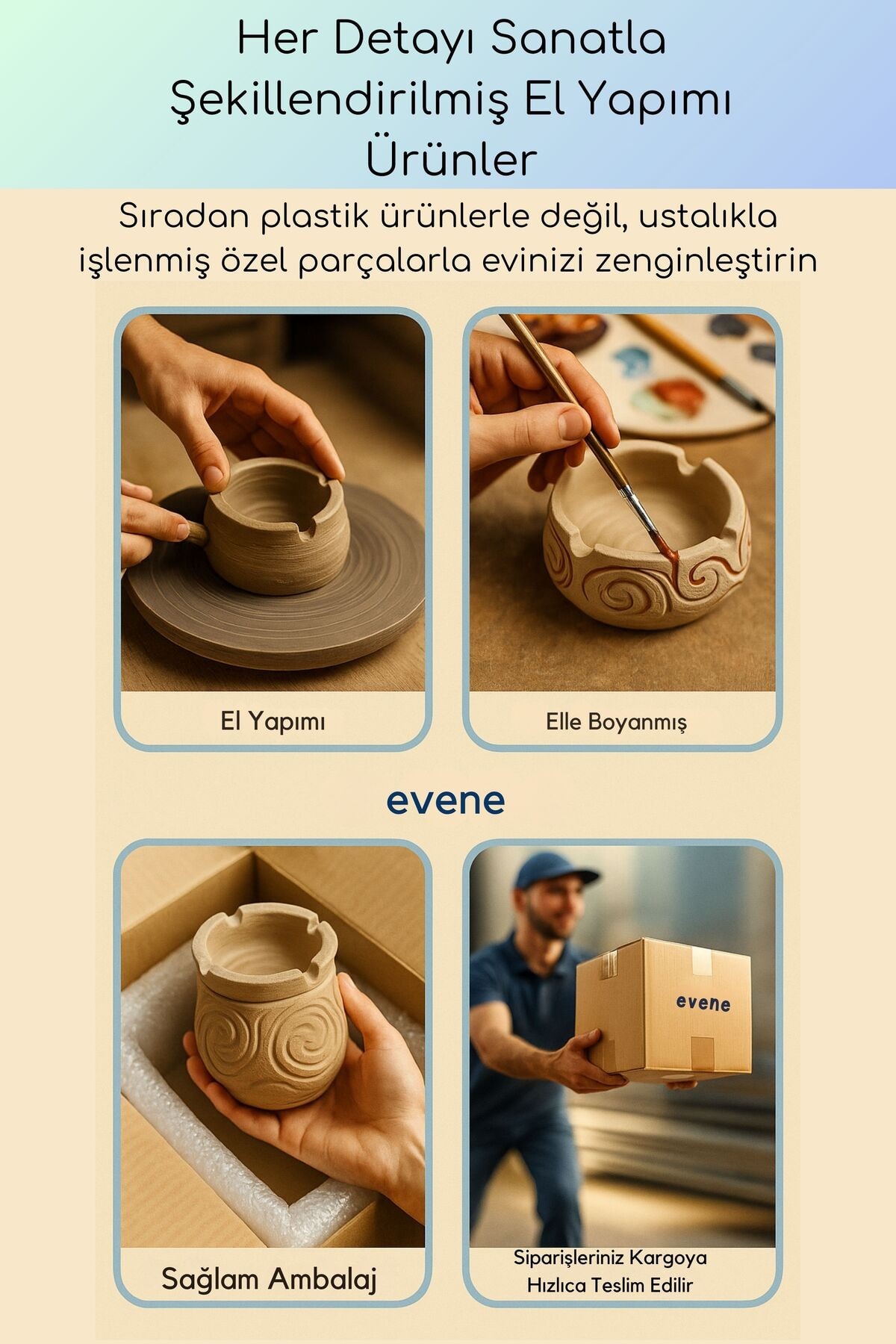 Her Detayı Sanatla Şekillendirilmiş El Yapımı Ürünler

Sıradan plastik ürünlerle değil, ustalıkla işlenmiş özel parçalarla evinizi zenginleştirin

El Yapımı

Elle Boyanmış

evene

evene

Sağlam Ambalaj

Siparişleriniz Kargoya Hızlıca Teslim Edilir