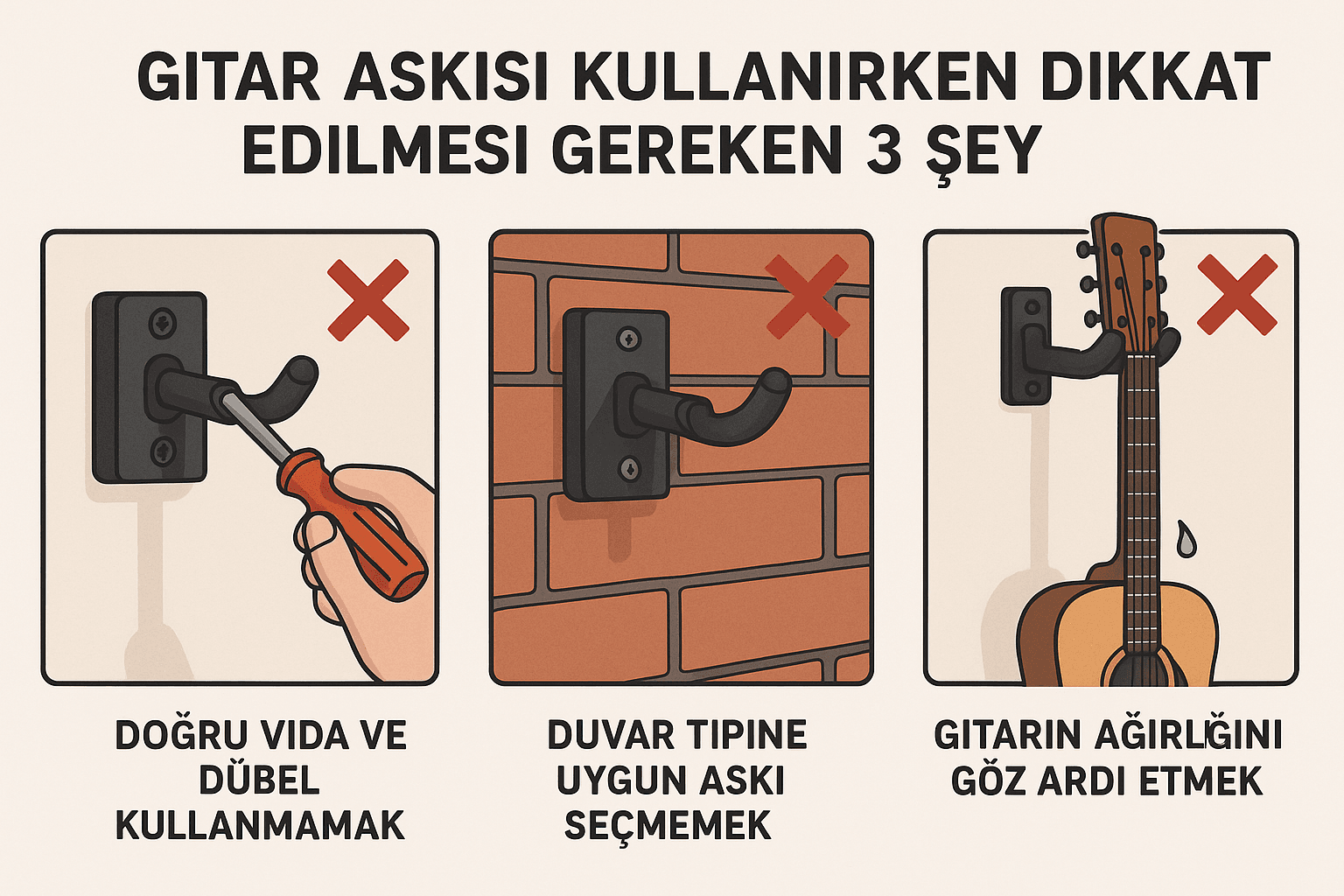 GITAR ASKISI KULLANIRKEN DIKKAT EDILMESI GEREKEN 3 ŞEY

DOĞRU VIDA VE DÜBEL KULLANMAMAK

DUVAR TIPINE UYGUN ASKI SEÇMEMEK

GITARIN AĞIRLIĞINI GÖZ ARDI ETMEK