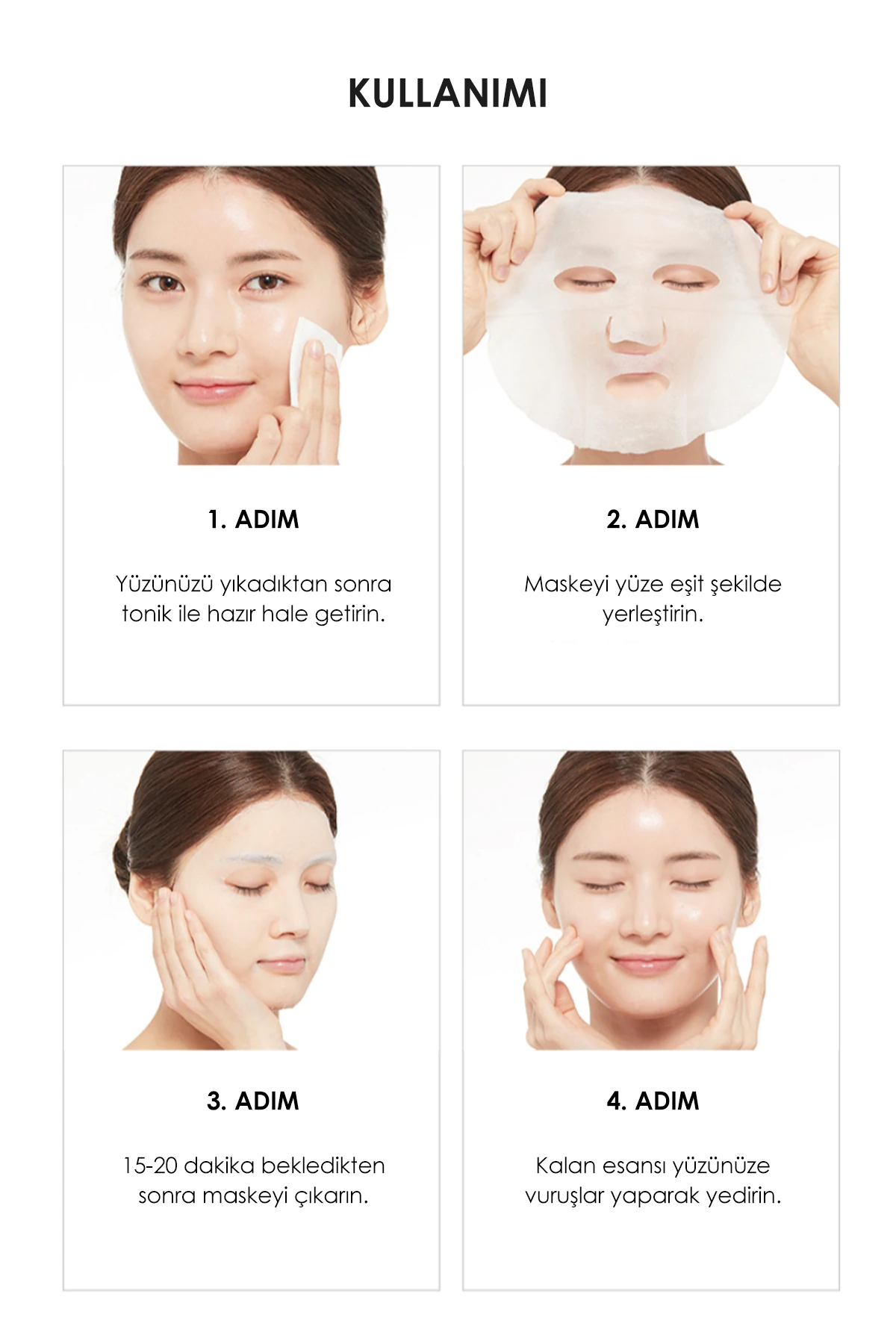 KULLANIMI

1. ADIM

Yüzünüzü yıkadıktan sonra tonik ile hazır hale getirin.

2. ADIM

Maskeyi yüze eşit şekilde yerleştirin.

3. ADIM

15-20 dakika bekledikten sonra maskeyi çıkarın.

4. ADIM

Kalan esansı yüzünüze vuruşlar yaparak yedirin.