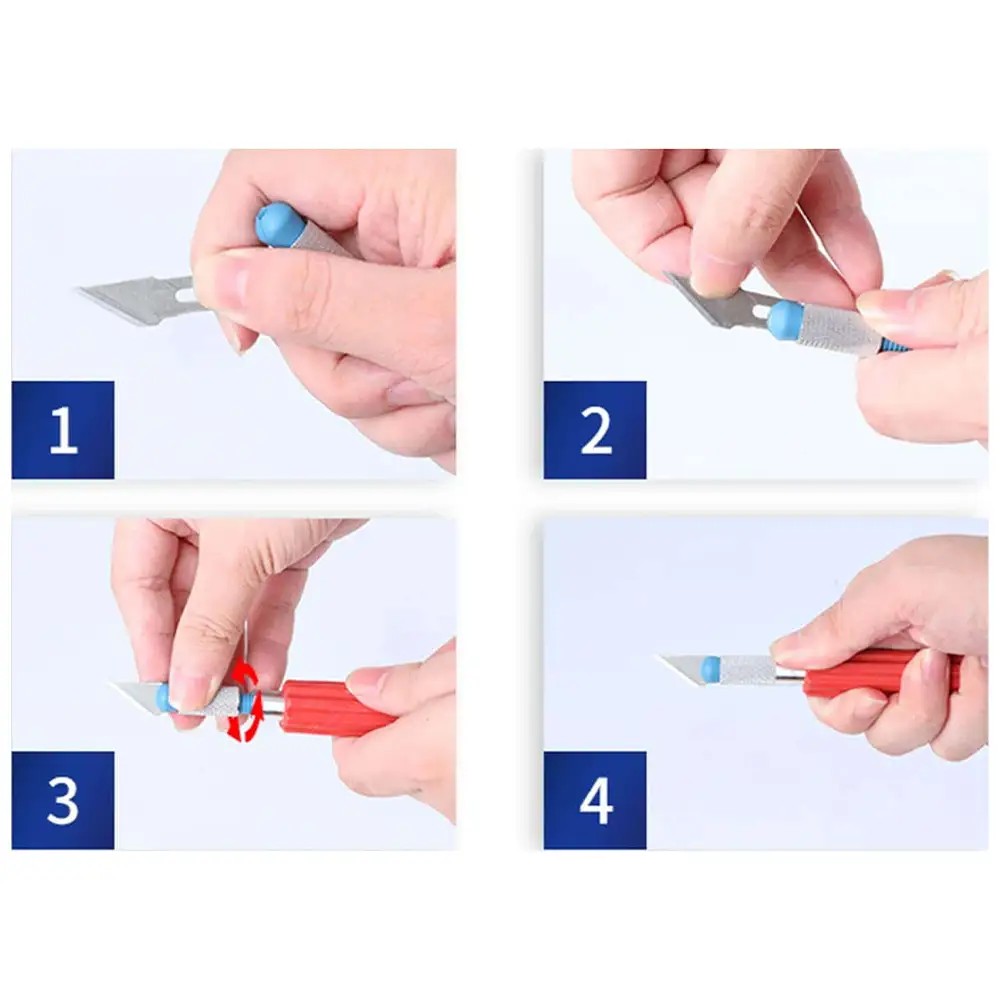 1

2

3

4