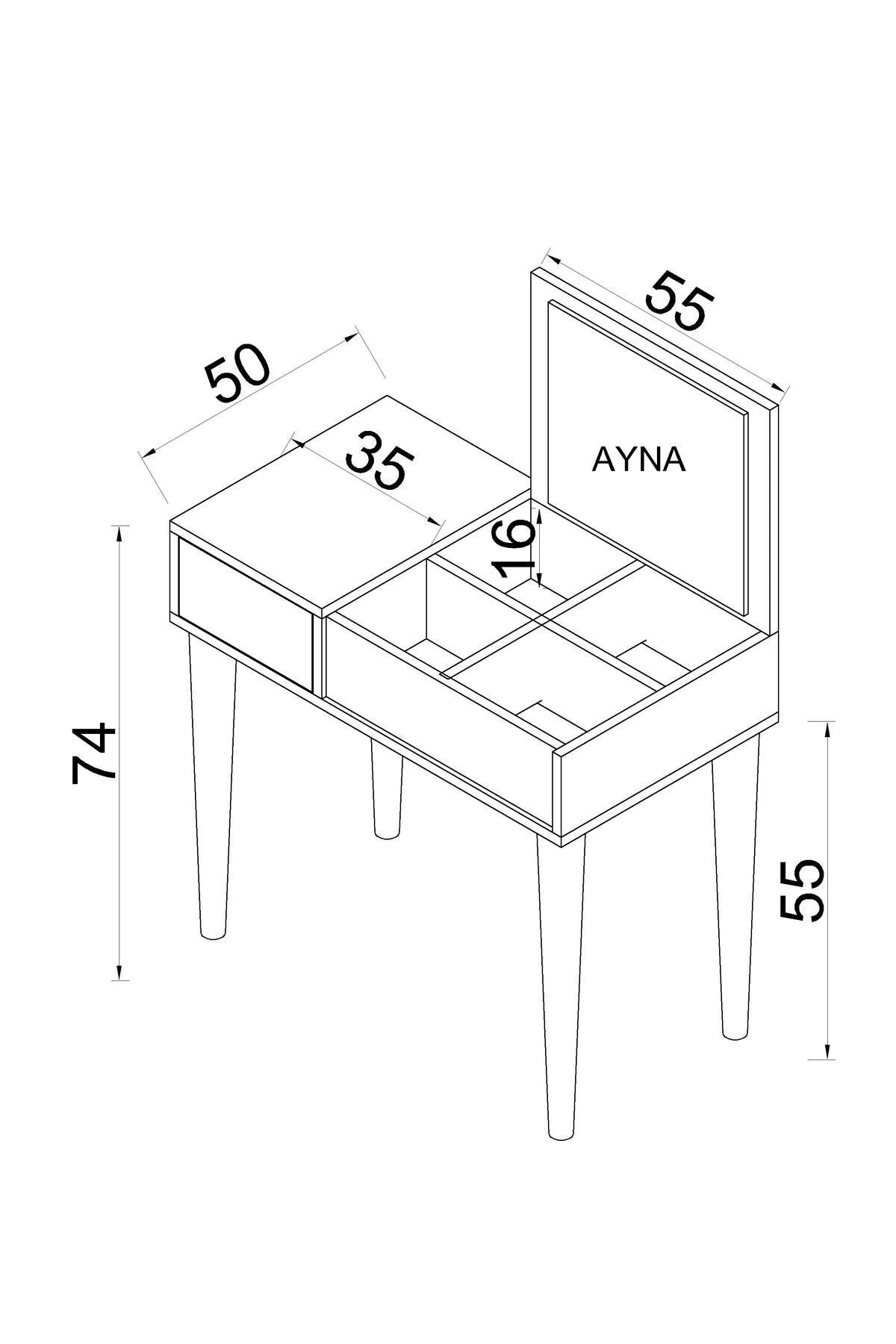 55

50

35

AYNA

16

74

55