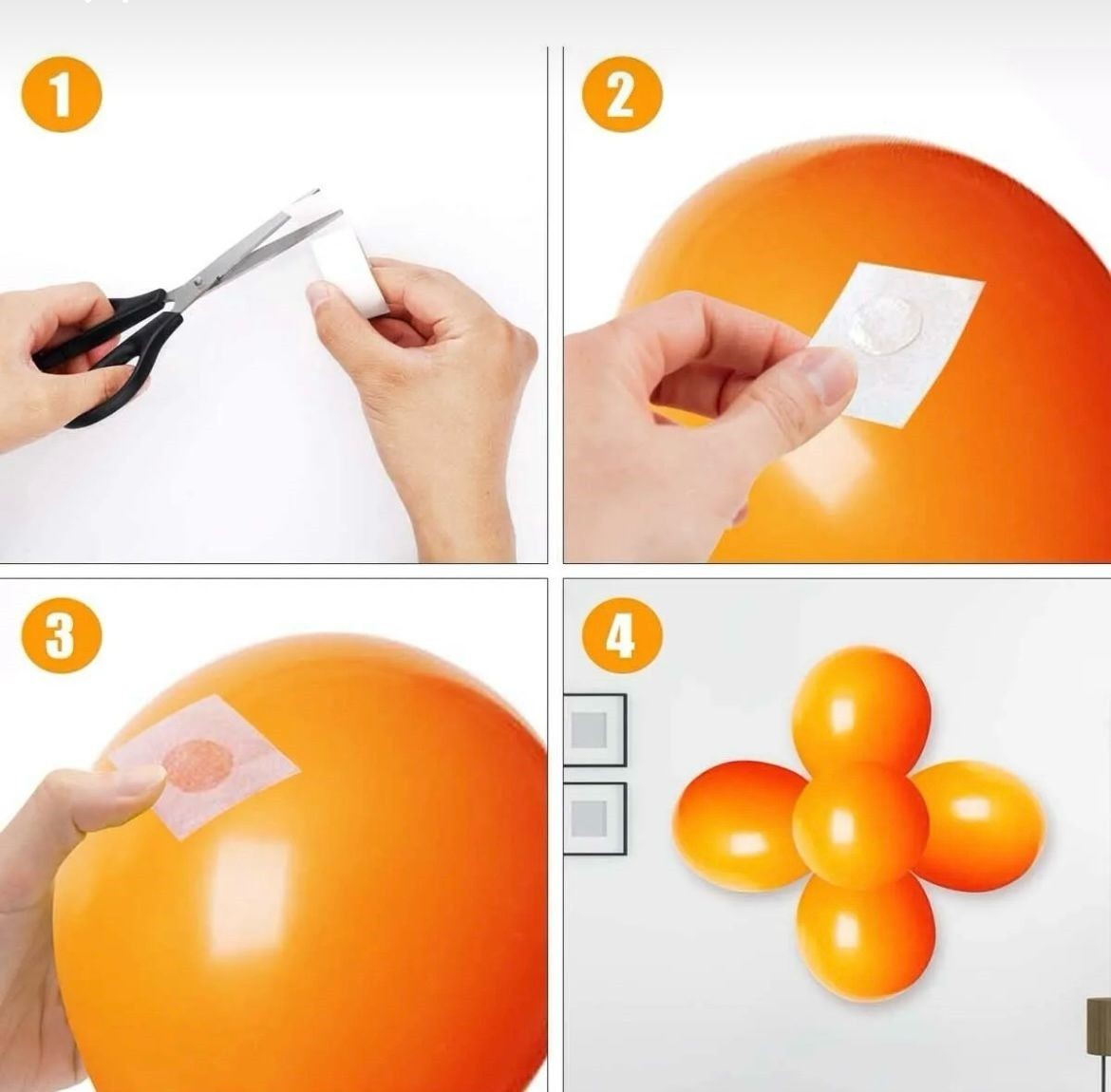 1

2

3

4