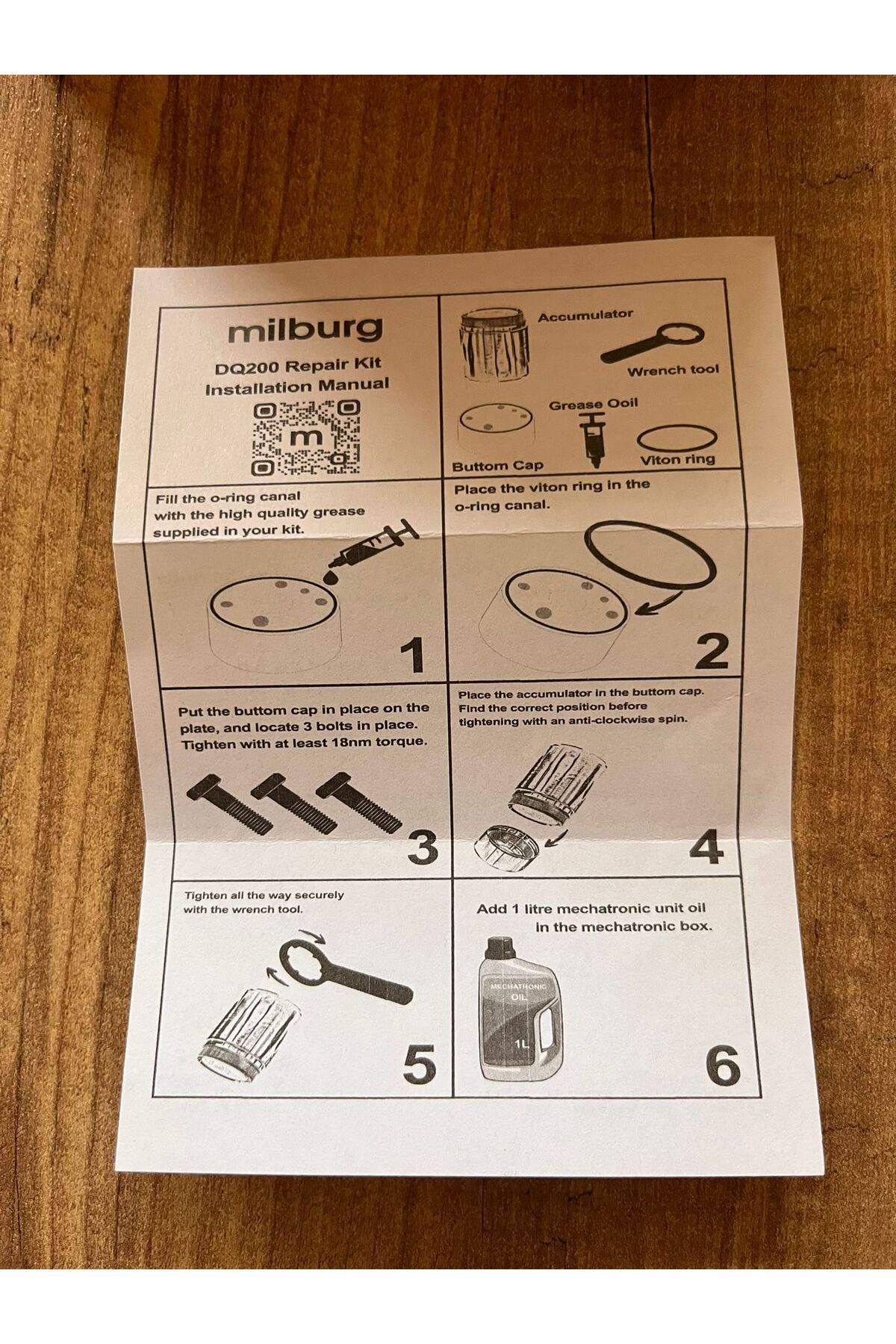 milburg

DQ200 Repair Kit
Installation Manual

m

Accumulator

Wrench tool

Grease Ooil

Buttom Cap

Viton ring

Fill the o-ring canal with the high quality grease supplied in your kit.

1

Place the viton ring in the o-ring canal.

2

Put the buttom cap in place on the plate, and locate 3 bolts in place. Tighten with at least 18nm torque.

3

Place the accumulator in the buttom cap. Find the correct position before tightening with an anti-clockwise spin.

4

Tighten all the way securely with the wrench tool.

5

Add 1 litre mechatronic unit oil in the mechatronic box.

MECHATRONIC OIL

1L

6