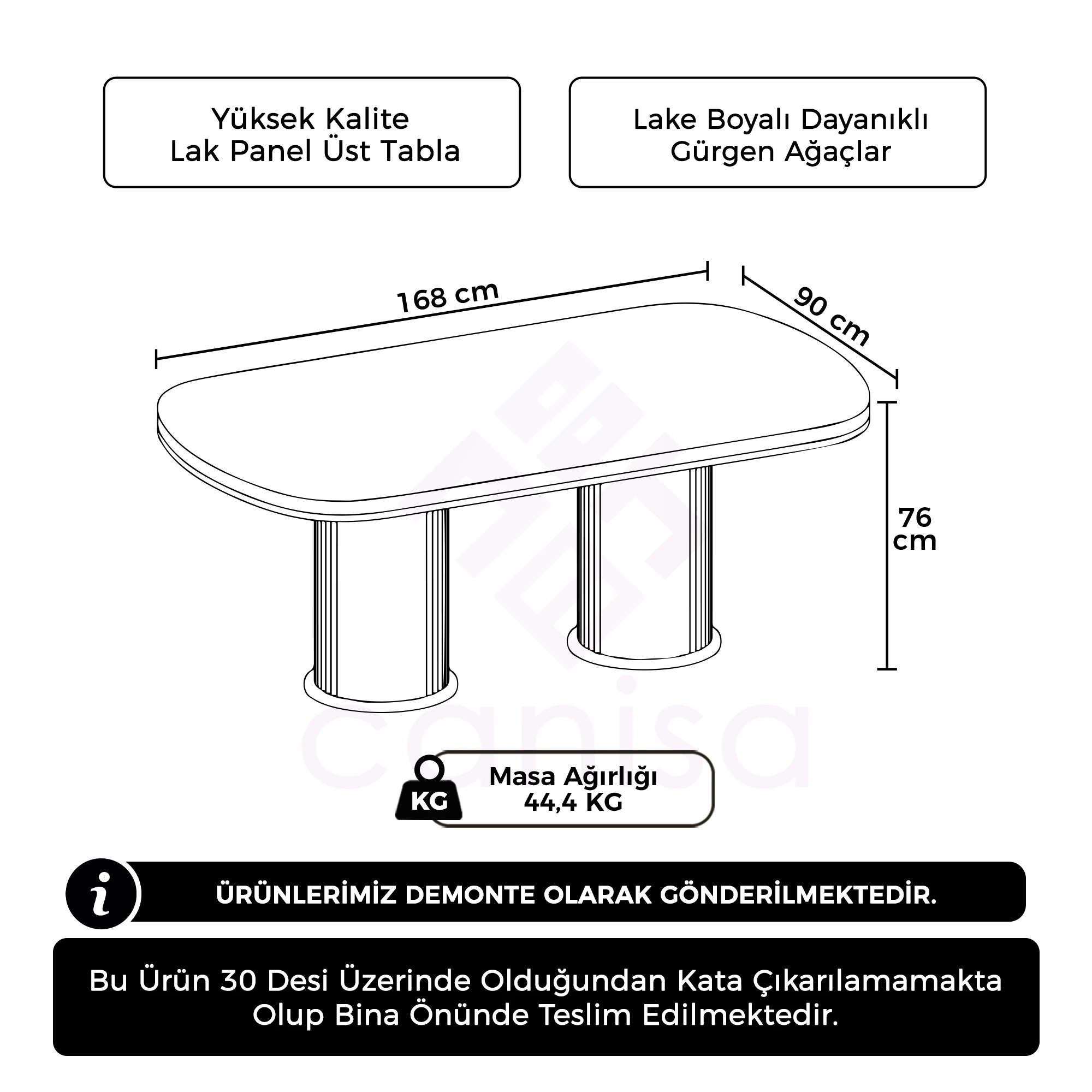 Yüksek Kalite
Lak Panel Üst Tabla

Lake Boyalı Dayanıklı
Gürgen Ağaçlar

168 cm

90 cm

76 cm

canisa

KG

Masa Ağırlığı
44,4 KG

i

ÜRÜNLERİMİZ DEMONTE OLARAK GÖNDERİLMEKTEDİR.

Bu Ürün 30 Desi Üzerinde Olduğundan Kata Çıkarılamamakta Olup Bina Önünde Teslim Edilmektedir.