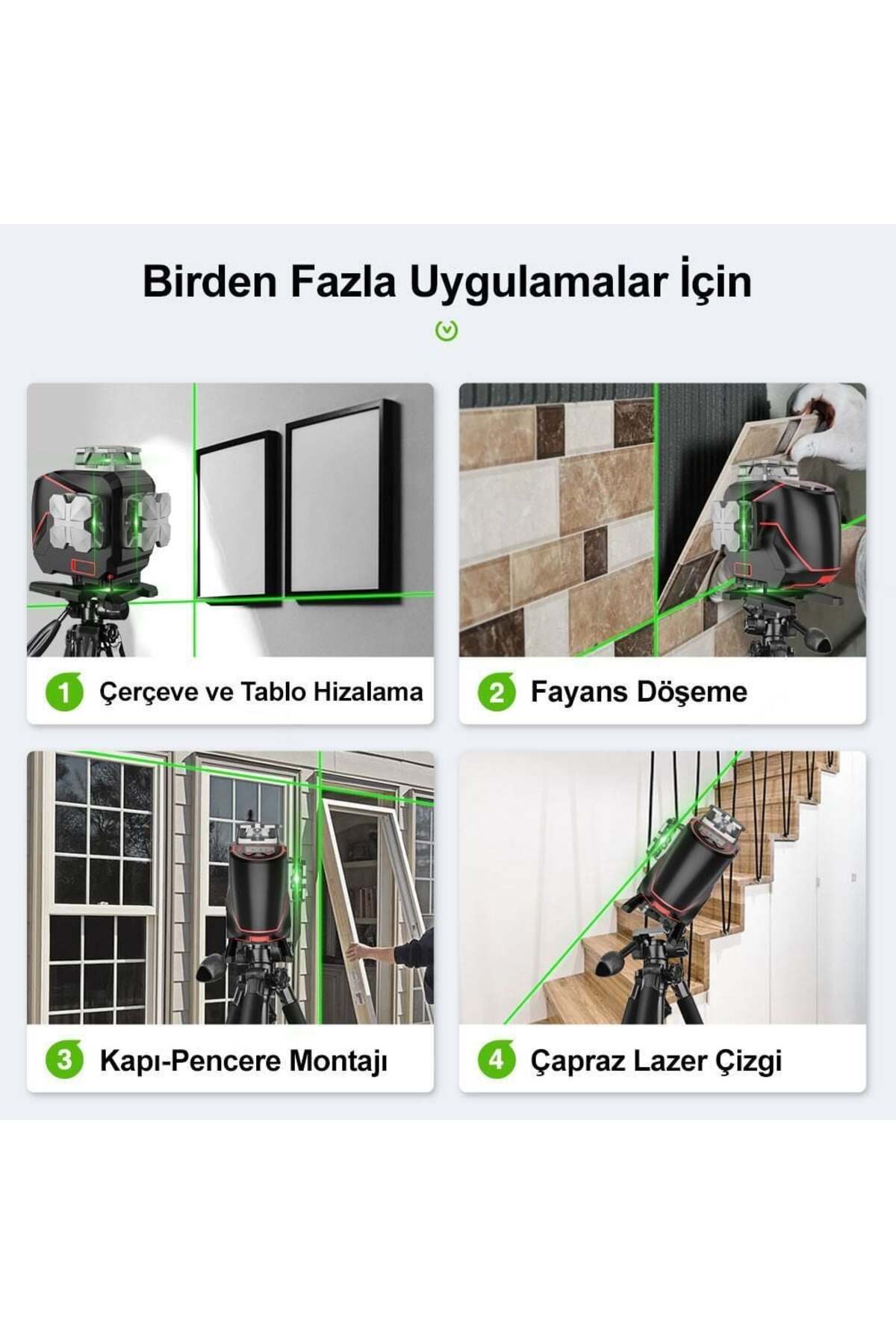 Birden Fazla Uygulamalar İçin

1 Çerçeve ve Tablo Hizalama

2 Fayans Döşeme

3 Kapı-Pencere Montajı

4 Çapraz Lazer Çizgi