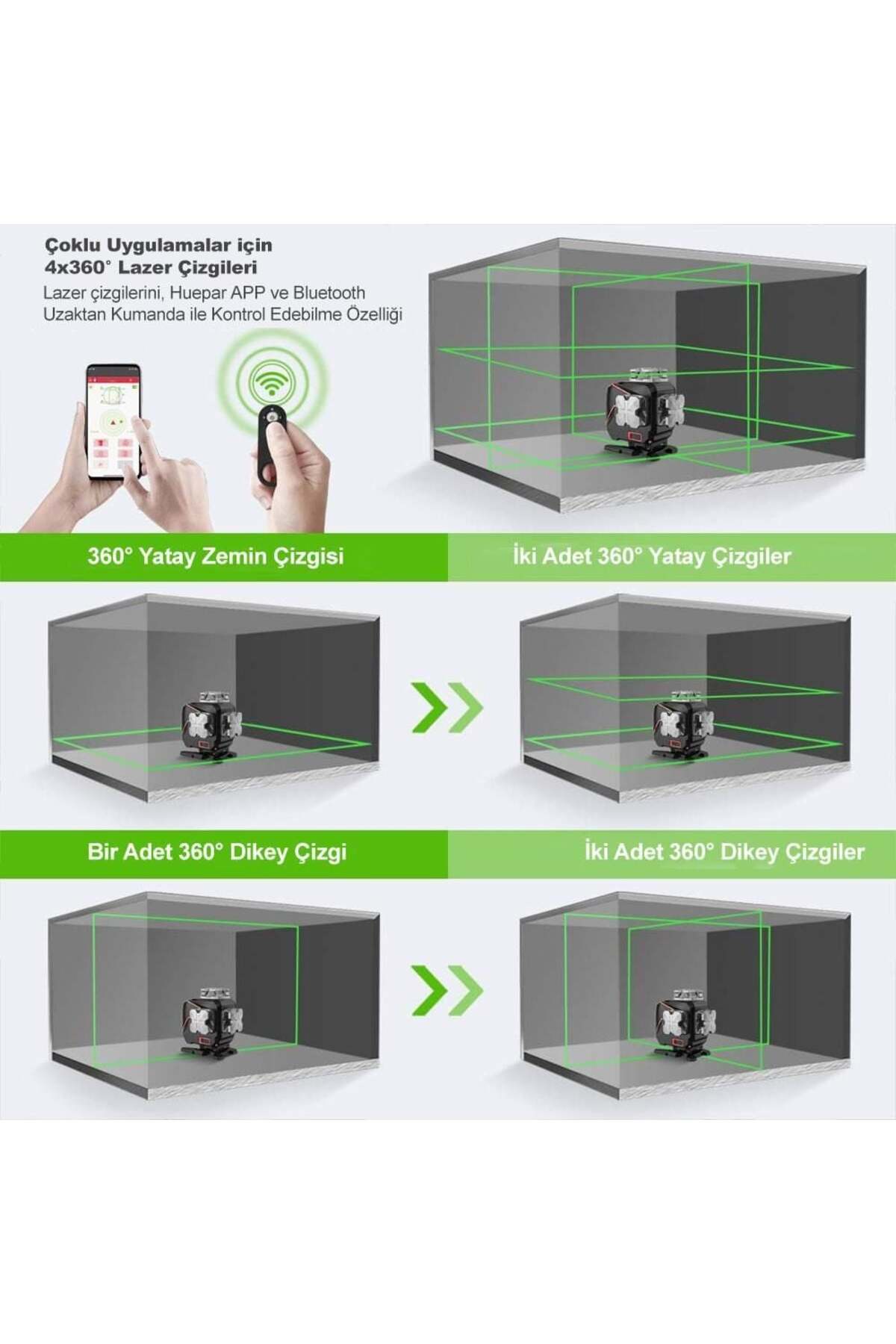 Çoklu Uygulamalar için
4x360° Lazer Çizgileri

Lazer çizgilerini, Huepar APP ve Bluetooth Uzaktan Kumanda ile Kontrol Edebilme Özelliği

360° Yatay Zemin Çizgisi

İki Adet 360° Yatay Çizgiler

Bir Adet 360° Dikey Çizgi

İki Adet 360° Dikey Çizgiler